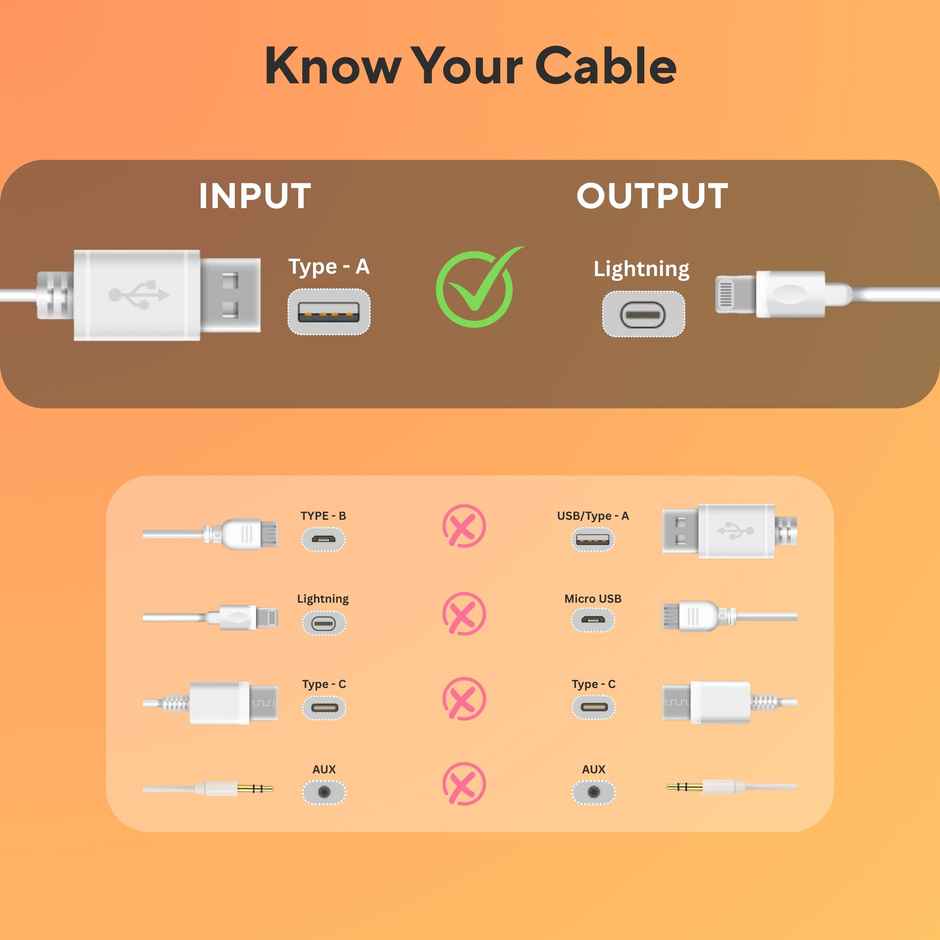 Know Your Cable

INPUT

OUTPUT

Type - A

Lightning

TYPE - B

USB/Type - A

Lightning

Micro USB

Type - C

Type - C

AUX

AUX