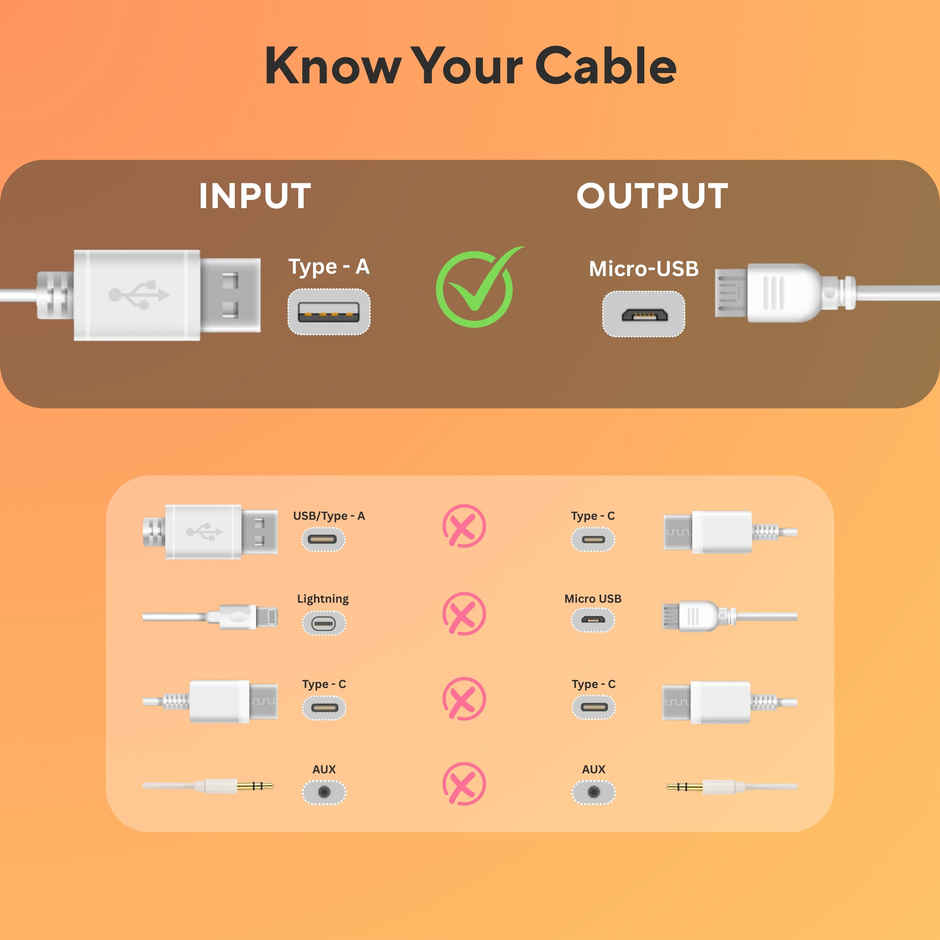 Know Your Cable

INPUT

OUTPUT

Type - A

Micro-USB

USB/Type - A

Type - C

Lightning

Micro USB

Type - C

Type - C

AUX

AUX