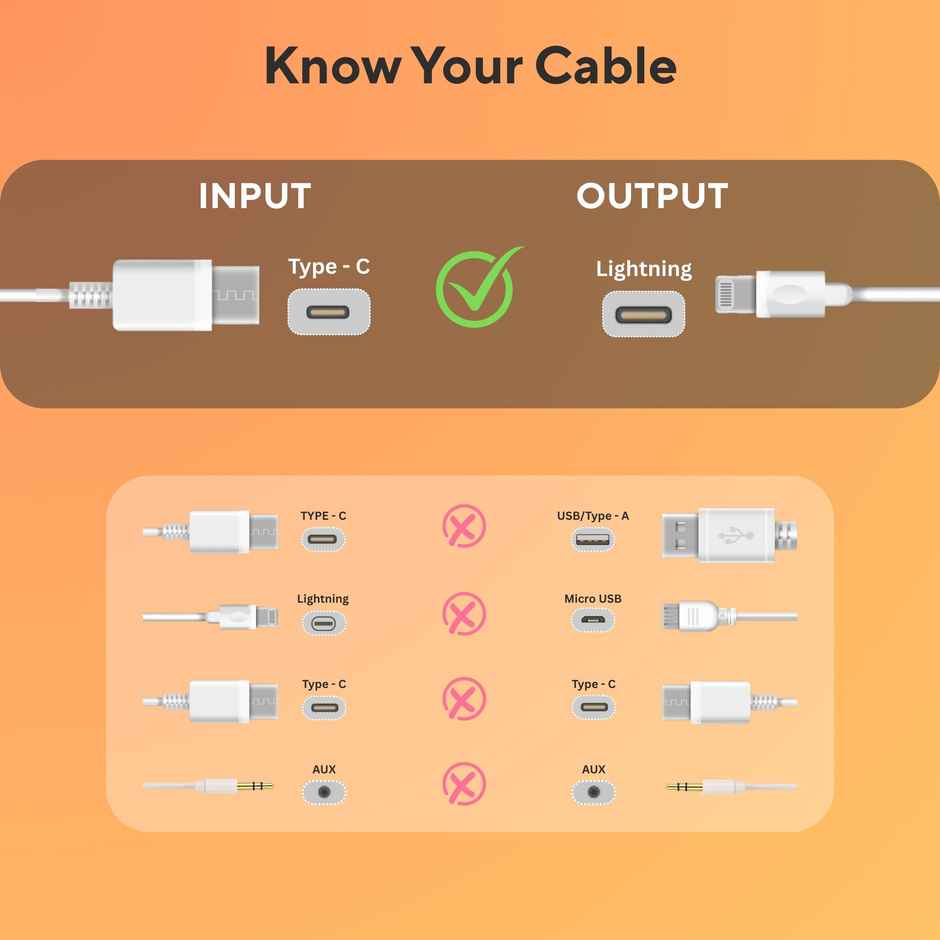 Know Your Cable

INPUT

OUTPUT

Type - C

Lightning

TYPE - C

USB/Type - A

Lightning

Micro USB

Type - C

Type - C

AUX

AUX