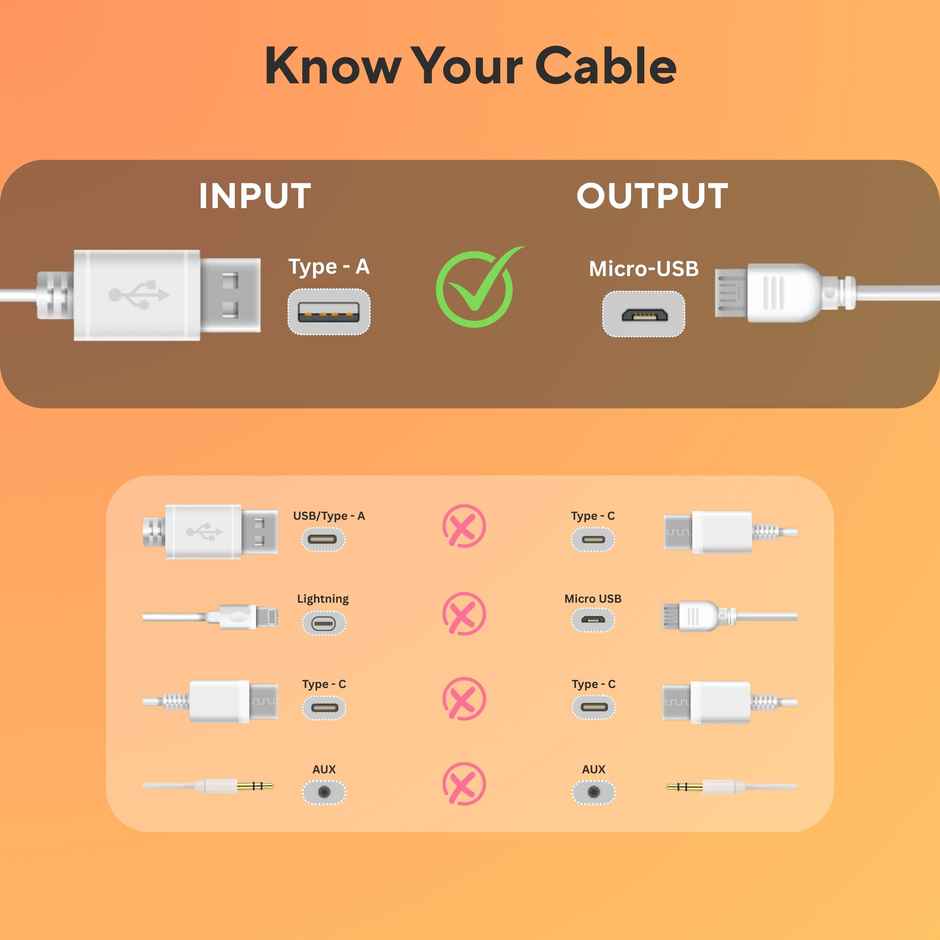 Know Your Cable

INPUT

OUTPUT

Type - A

Micro-USB

USB/Type - A

Type - C

Lightning

Micro USB

Type - C

Type - C

AUX

AUX