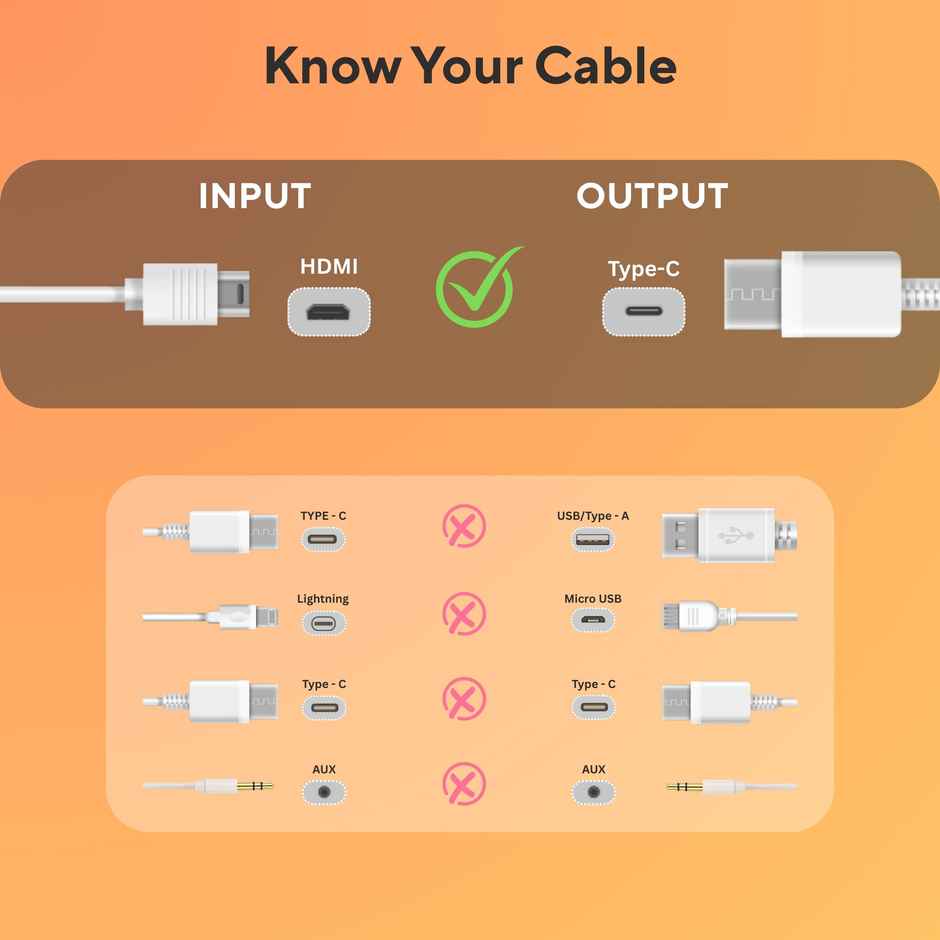 Know Your Cable

INPUT

OUTPUT

HDMI

Type-C

TYPE - C

USB/Type - A

Lightning

Micro USB

Type - C

Type - C

AUX

AUX