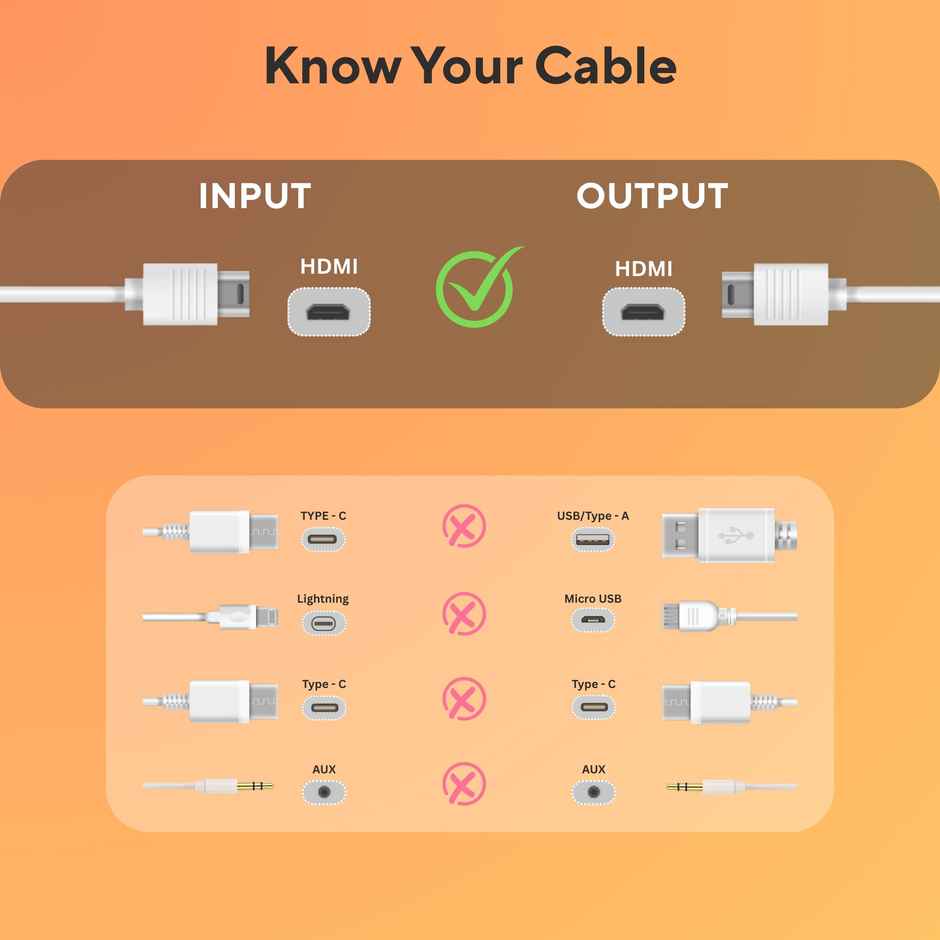 Know Your Cable

INPUT

OUTPUT

HDMI

HDMI

TYPE - C

USB/Type - A

Lightning

Micro USB

Type - C

Type - C

AUX

AUX