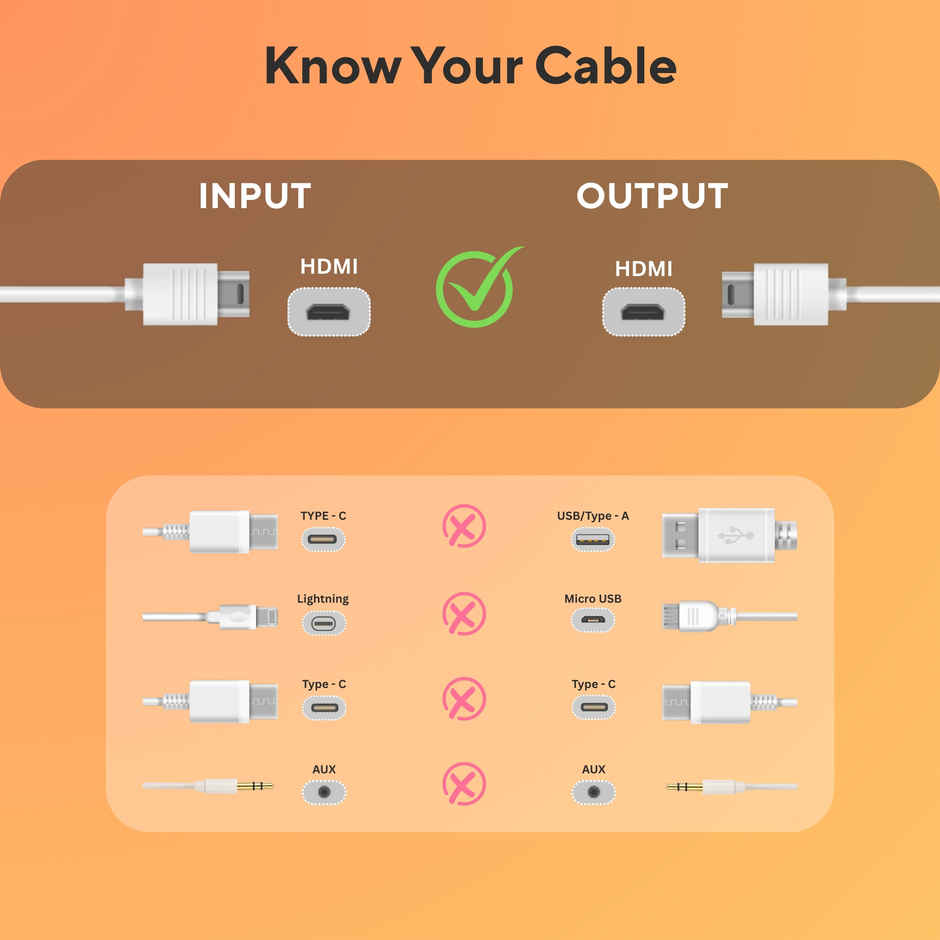 Know Your Cable

INPUT

OUTPUT

HDMI

HDMI

TYPE - C

USB/Type - A

Lightning

Micro USB

Type - C

Type - C

AUX

AUX