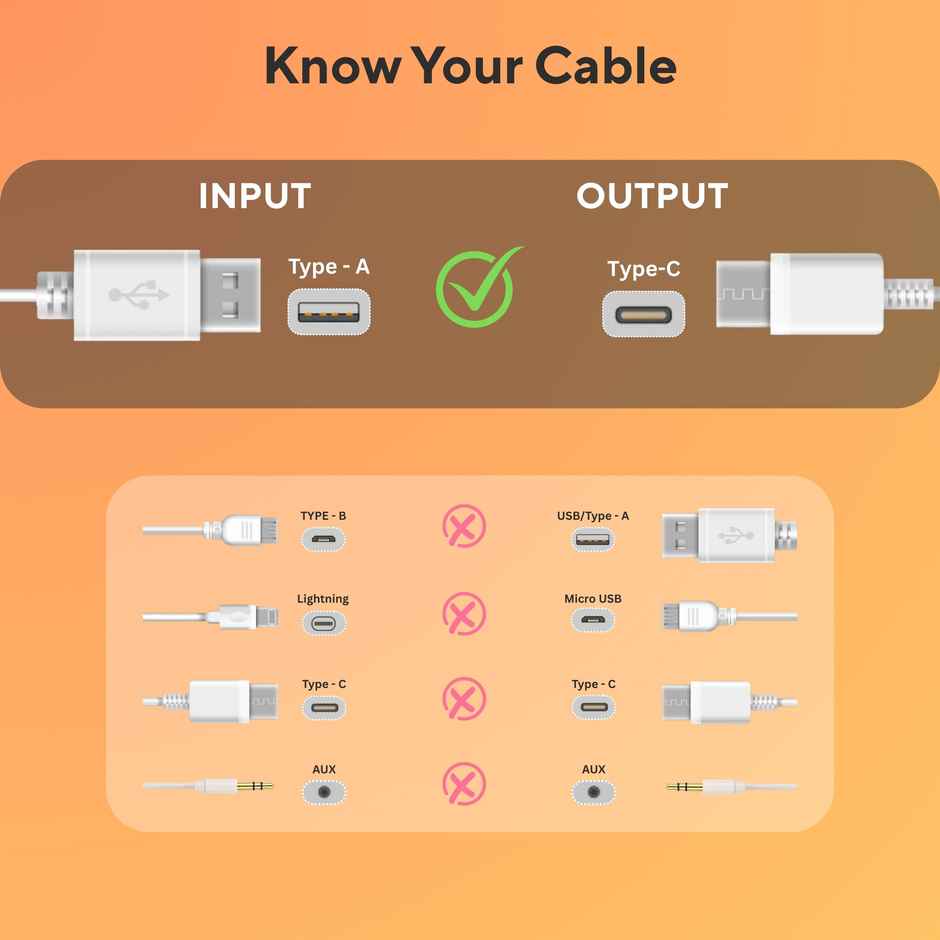 Know Your Cable

INPUT

OUTPUT

Type - A

Type-C

TYPE - B

USB/Type - A

Lightning

Micro USB

Type - C

Type - C

AUX

AUX