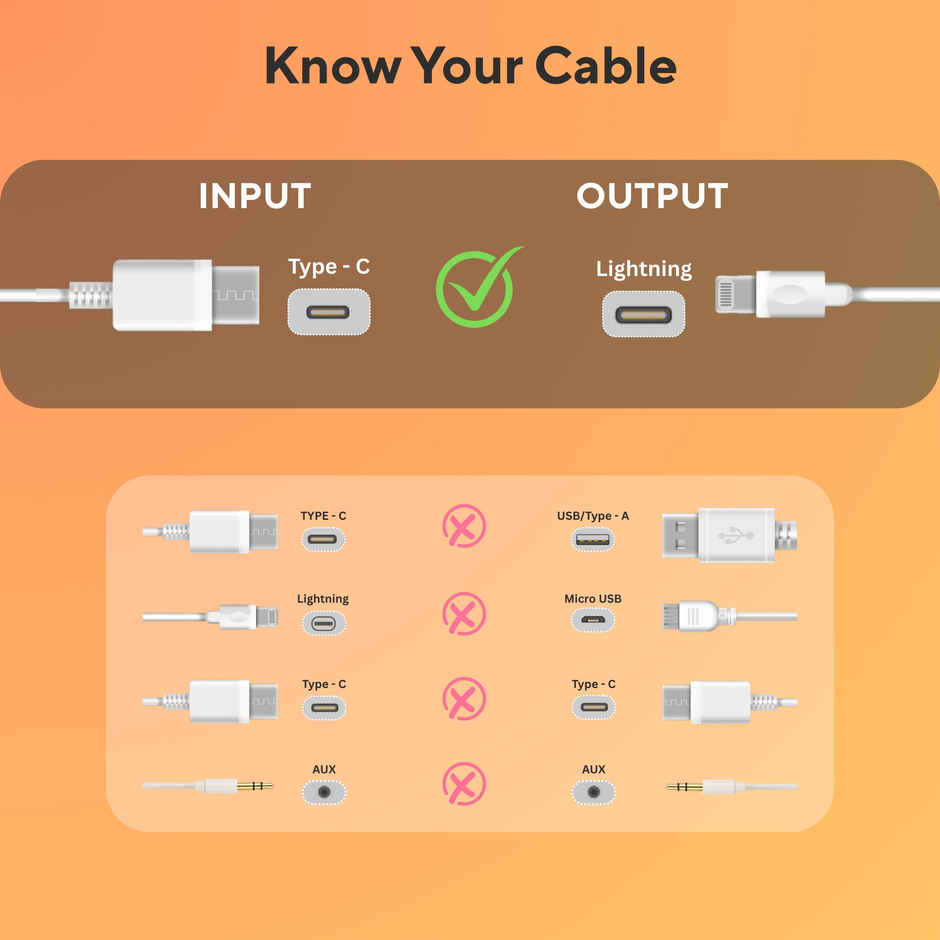 Know Your Cable

INPUT

OUTPUT

Type - C

Lightning

TYPE - C

USB/Type - A

Lightning

Micro USB

Type - C

Type - C

AUX

AUX