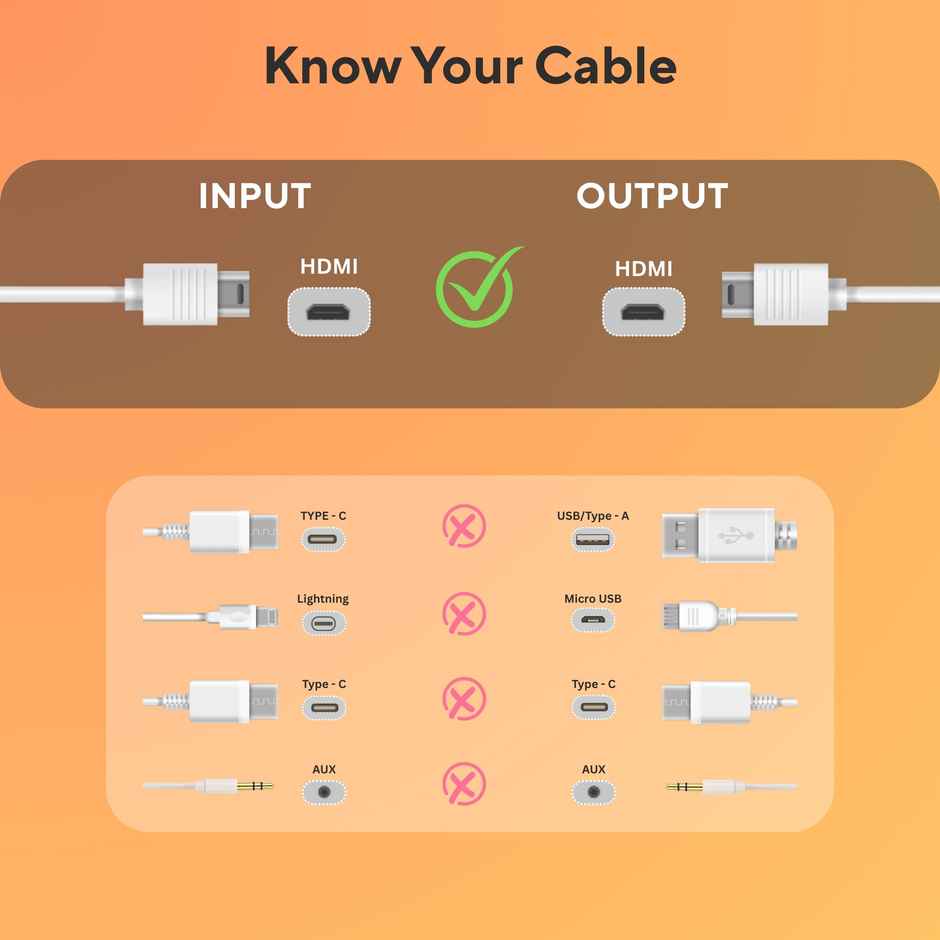 Know Your Cable

INPUT

OUTPUT

HDMI

HDMI

TYPE - C

USB/Type - A

Lightning

Micro USB

Type - C

Type - C

AUX

AUX