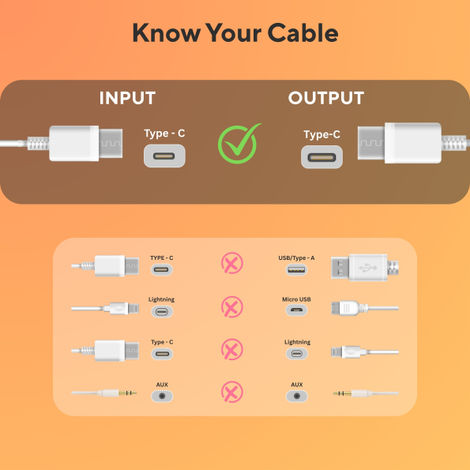 Know Your Cable

INPUT

OUTPUT

Type - C

Type-C

TYPE - C

USB/Type - A

Lightning

Micro USB

Type - C

Lightning

AUX

AUX