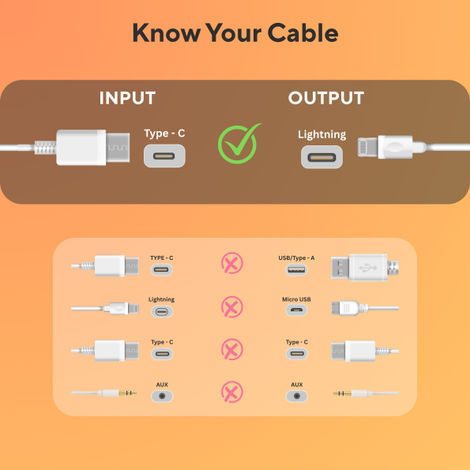 Know Your Cable

INPUT

OUTPUT

Type - C

Lightning

TYPE - C

USB/Type - A

Lightning

Micro USB

Type - C

Type - C

AUX

AUX