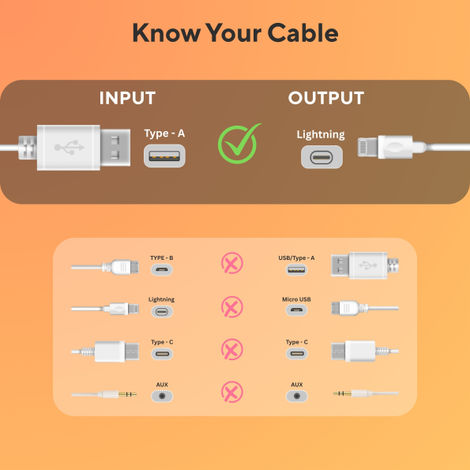 Know Your Cable

INPUT

OUTPUT

Type - A

Lightning

TYPE - B

USB/Type - A

Lightning

Micro USB

Type - C

Type - C

AUX

AUX