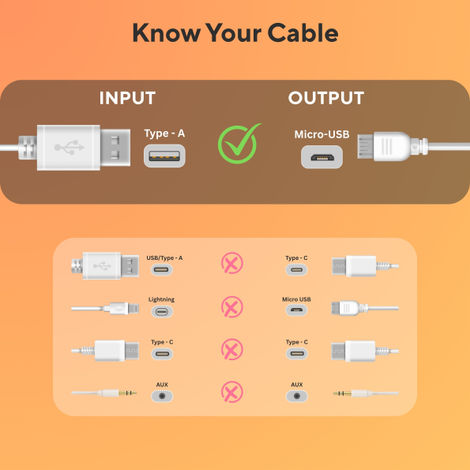 Know Your Cable

INPUT

OUTPUT

Type - A

Micro-USB

USB/Type - A

Type - C

Lightning

Micro USB

Type - C

Type - C

AUX

AUX