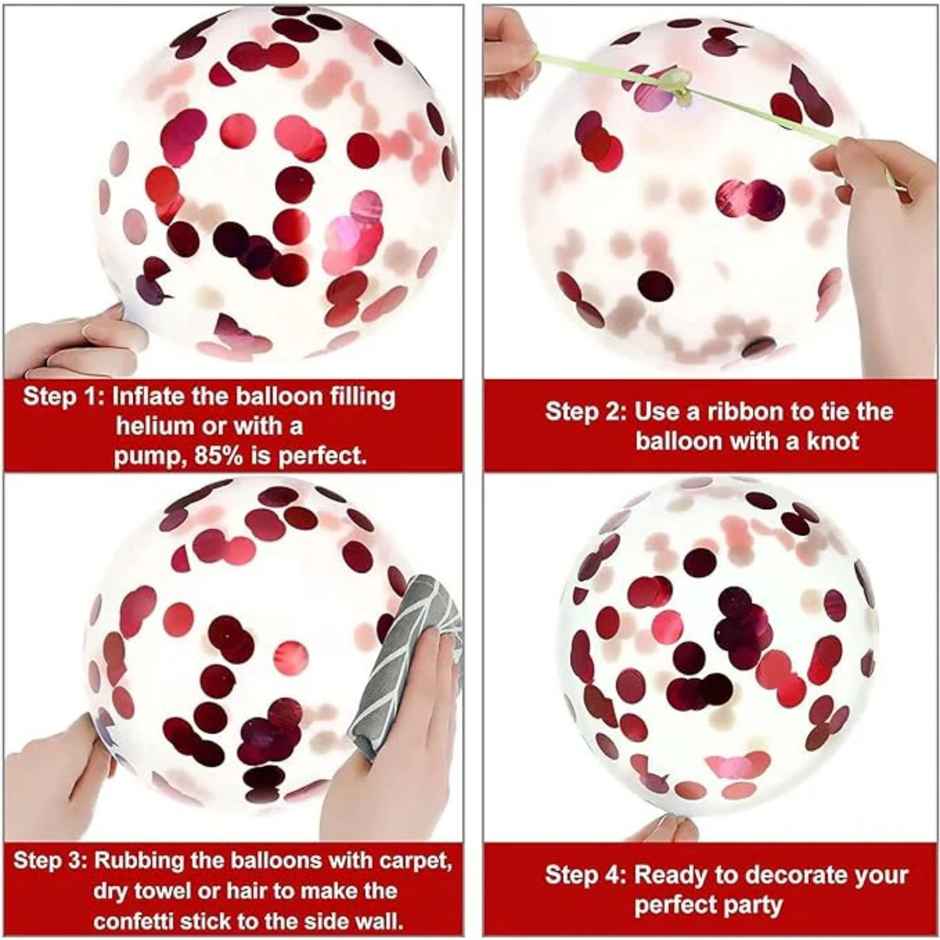 Step 1: Inflate the balloon filling helium or with a pump, 85% is perfect.

Step 2: Use a ribbon to tie the balloon with a knot

Step 3: Rubbing the balloons with carpet, dry towel or hair to make the confetti stick to the side wall.

Step 4: Ready to decorate your perfect party