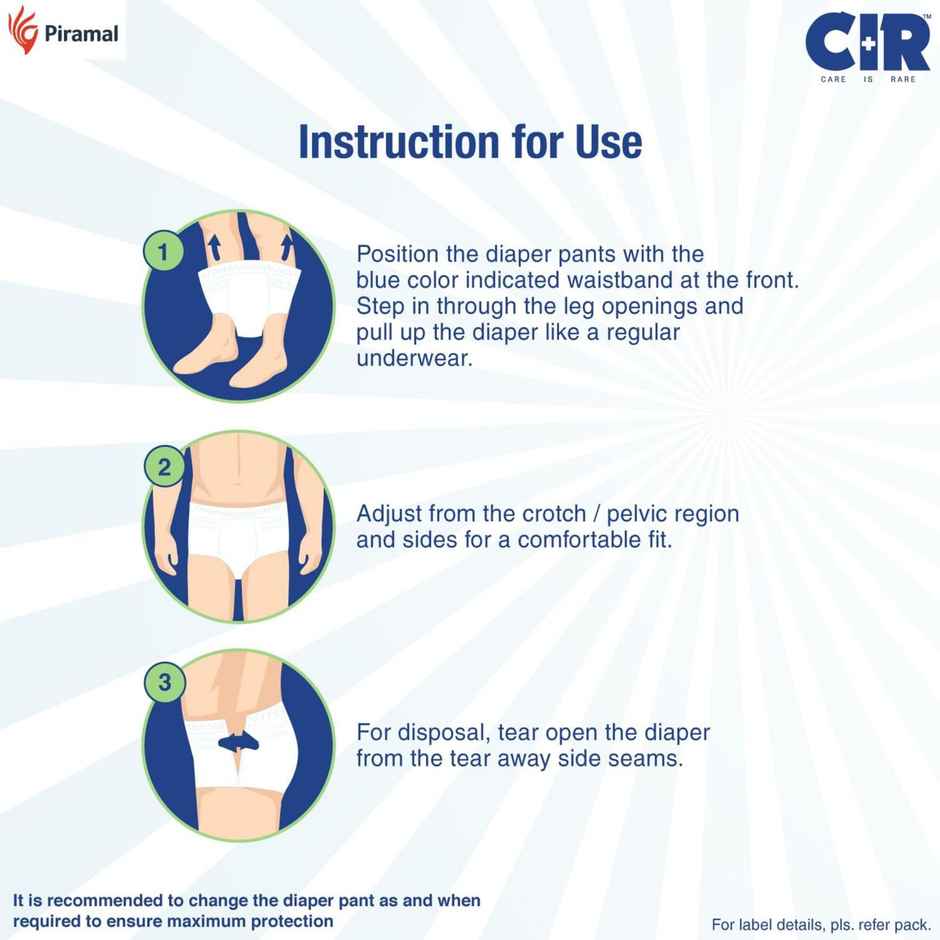 Piramal

CIR™
CARE IS RARE

Instruction for Use

1

Position the diaper pants with the blue color indicated waistband at the front. Step in through the leg openings and pull up the diaper like a regular underwear.

2

Adjust from the crotch / pelvic region and sides for a comfortable fit.

3

For disposal, tear open the diaper from the tear away side seams.

It is recommended to change the diaper pant as and when required to ensure maximum protection

For label details, pls. refer pack.