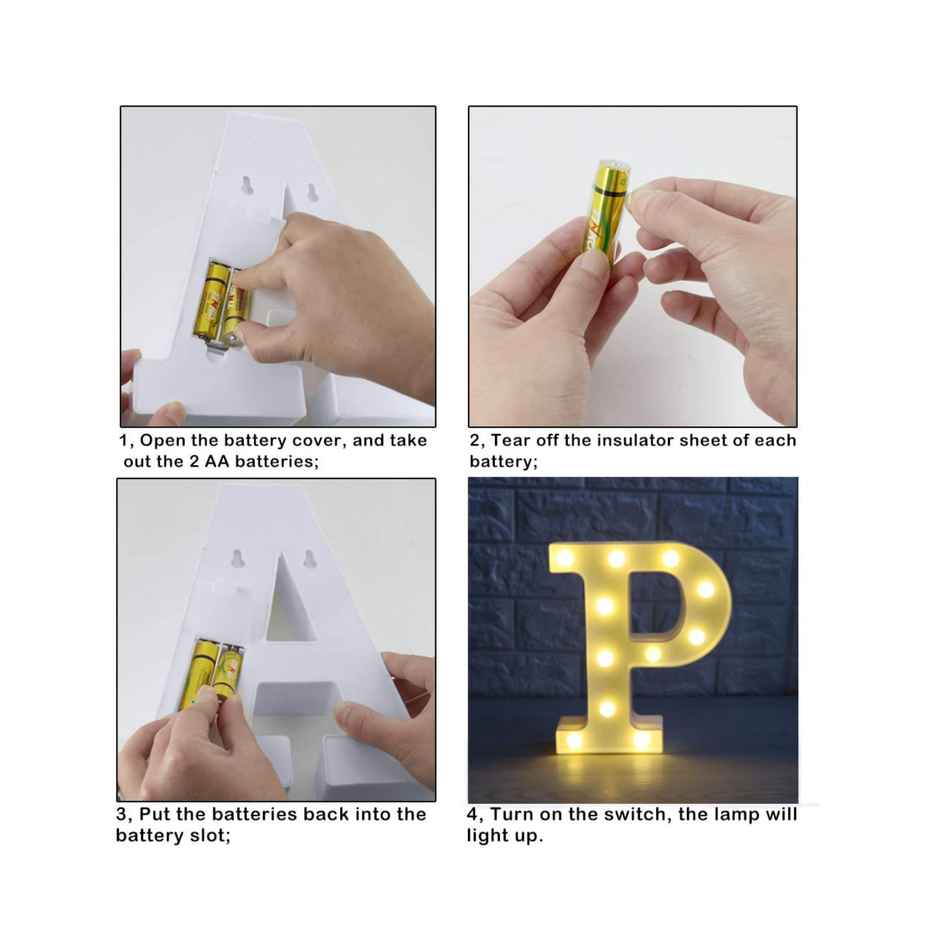 1, Open the battery cover, and take out the 2 AA batteries;

2, Tear off the insulator sheet of each battery;

3, Put the batteries back into the battery slot;

4, Turn on the switch, the lamp will light up.