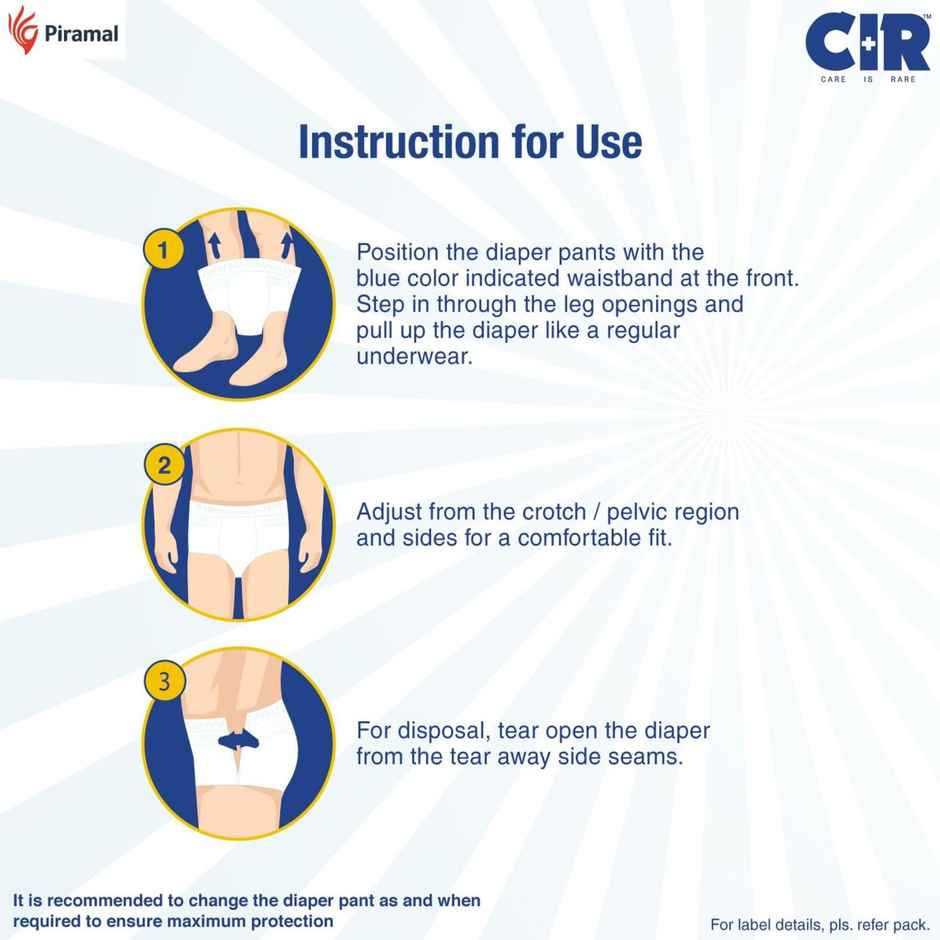 Piramal

CIR™
CARE IS RARE

Instruction for Use

1

Position the diaper pants with the blue color indicated waistband at the front. Step in through the leg openings and pull up the diaper like a regular underwear.

2

Adjust from the crotch / pelvic region and sides for a comfortable fit.

3

For disposal, tear open the diaper from the tear away side seams.

It is recommended to change the diaper pant as and when required to ensure maximum protection

For label details, pls. refer pack.