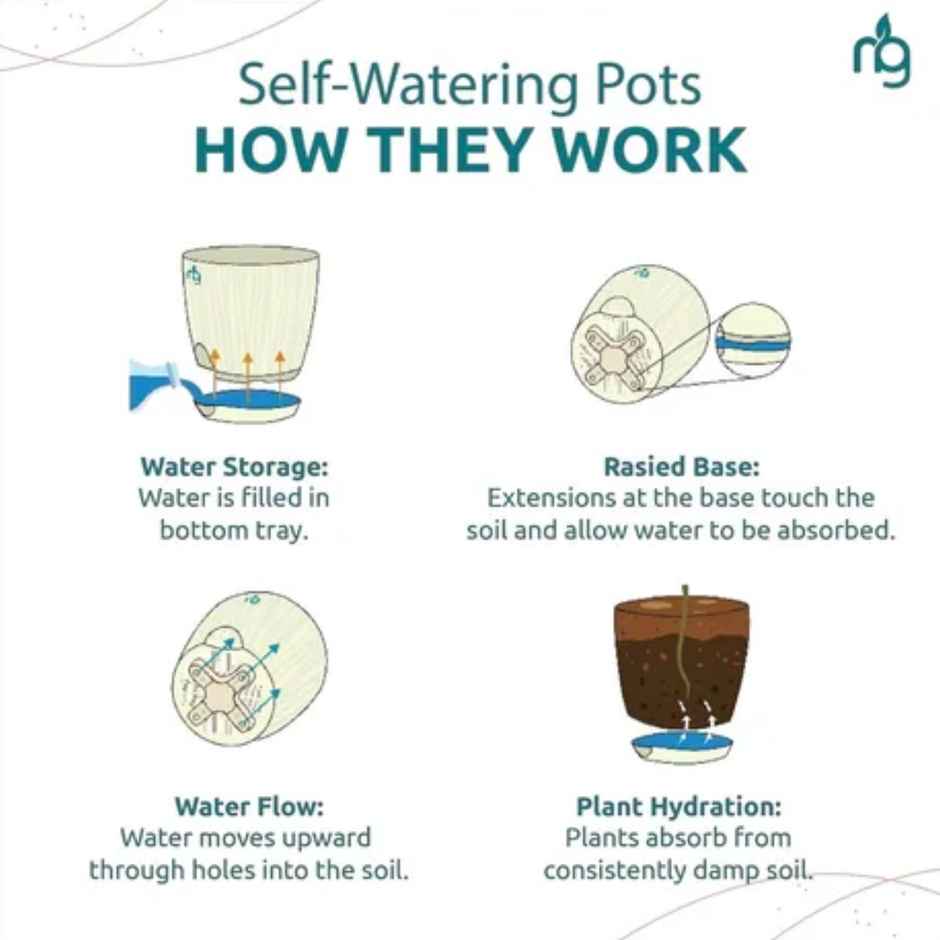 ng

Self-Watering Pots
HOW THEY WORK

Water Storage:
Water is filled in bottom tray.

Rasied Base:
Extensions at the base touch the soil and allow water to be absorbed.

Water Flow:
Water moves upward through holes into the soil.

Plant Hydration:
Plants absorb from consistently damp soil.