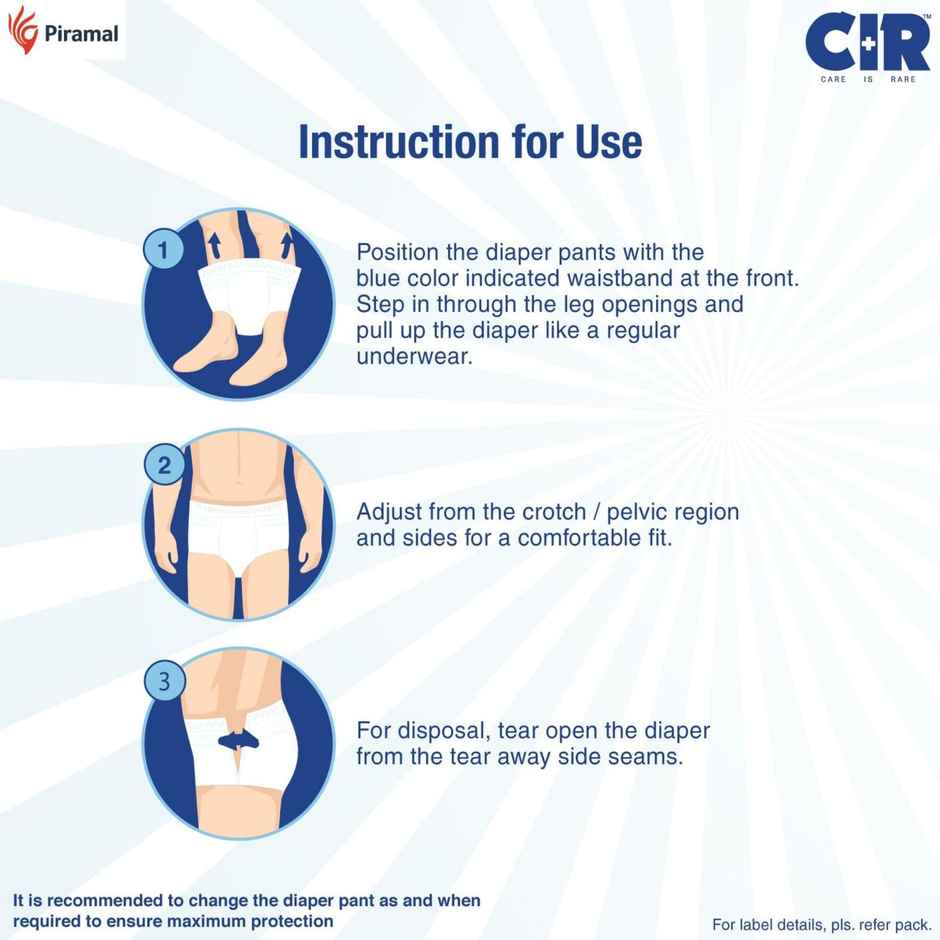 Piramal

CIR™
CARE IS RARE

Instruction for Use

1

Position the diaper pants with the blue color indicated waistband at the front. Step in through the leg openings and pull up the diaper like a regular underwear.

2

Adjust from the crotch / pelvic region and sides for a comfortable fit.

3

For disposal, tear open the diaper from the tear away side seams.

It is recommended to change the diaper pant as and when required to ensure maximum protection

For label details, pls. refer pack.