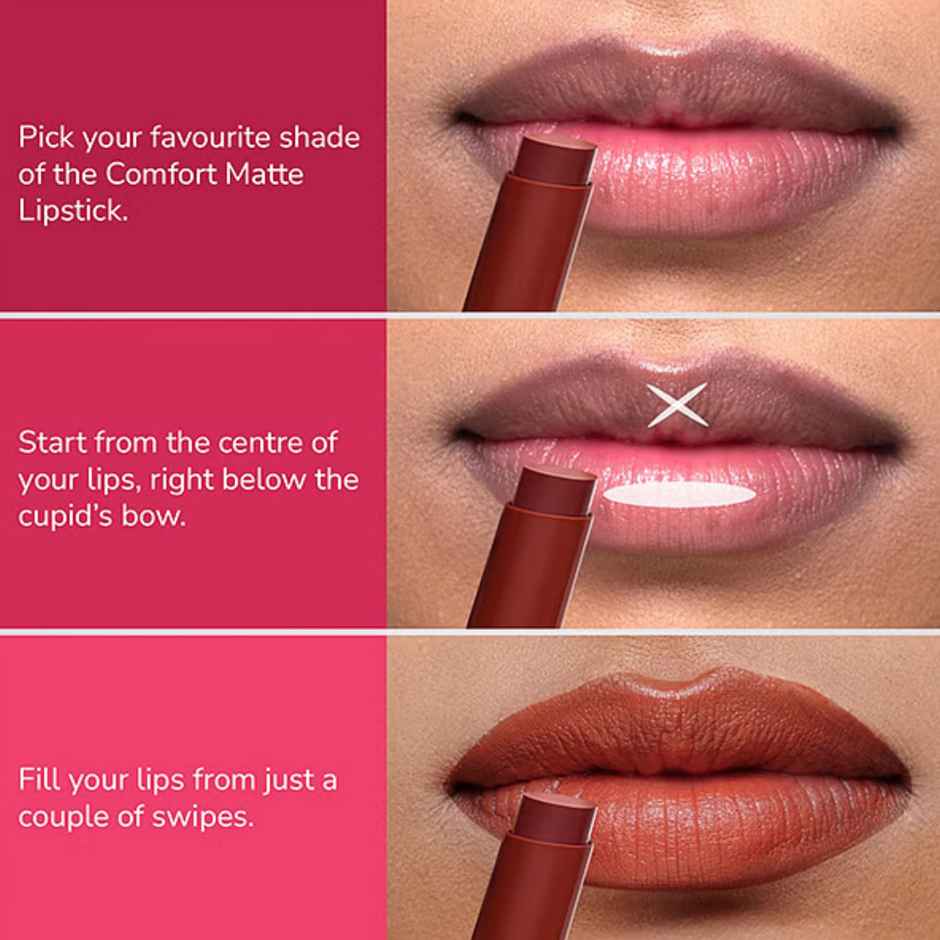 Pick your favourite shade of the Comfort Matte Lipstick.

Start from the centre of your lips, right below the cupid's bow.

Fill your lips from just a couple of swipes.