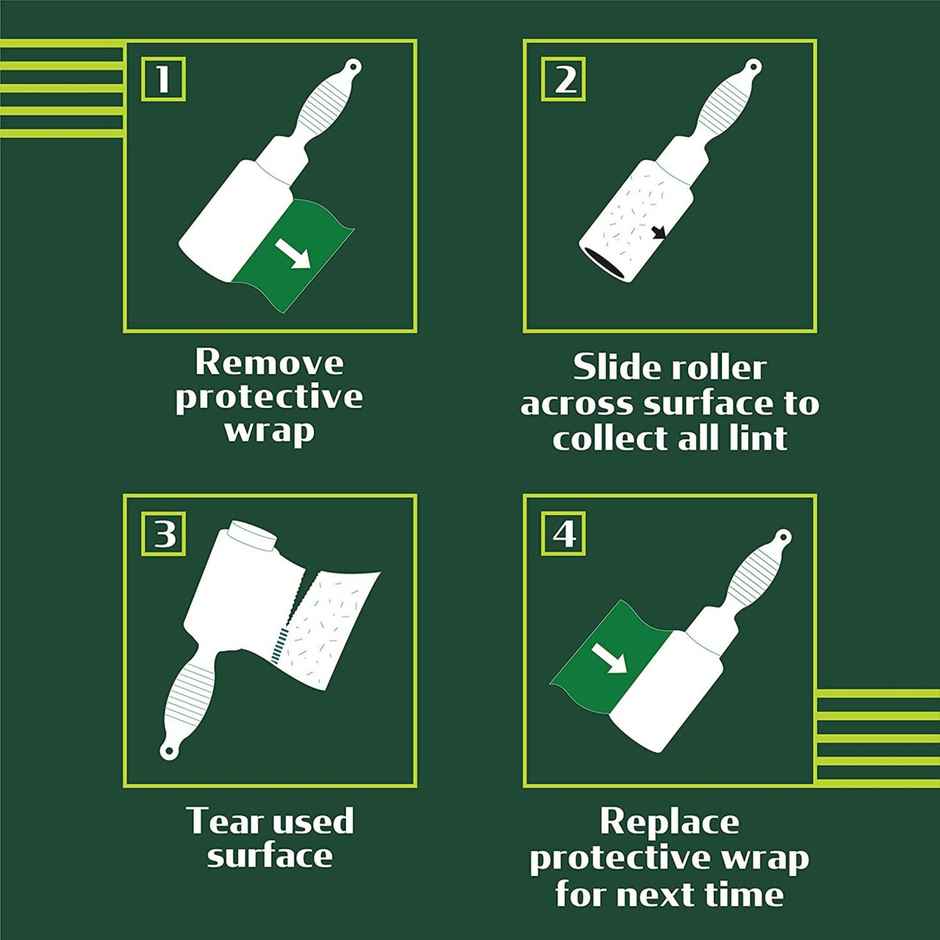 1

Remove protective wrap

2

Slide roller across surface to collect all lint

3

Tear used surface

4

Replace protective wrap for next time