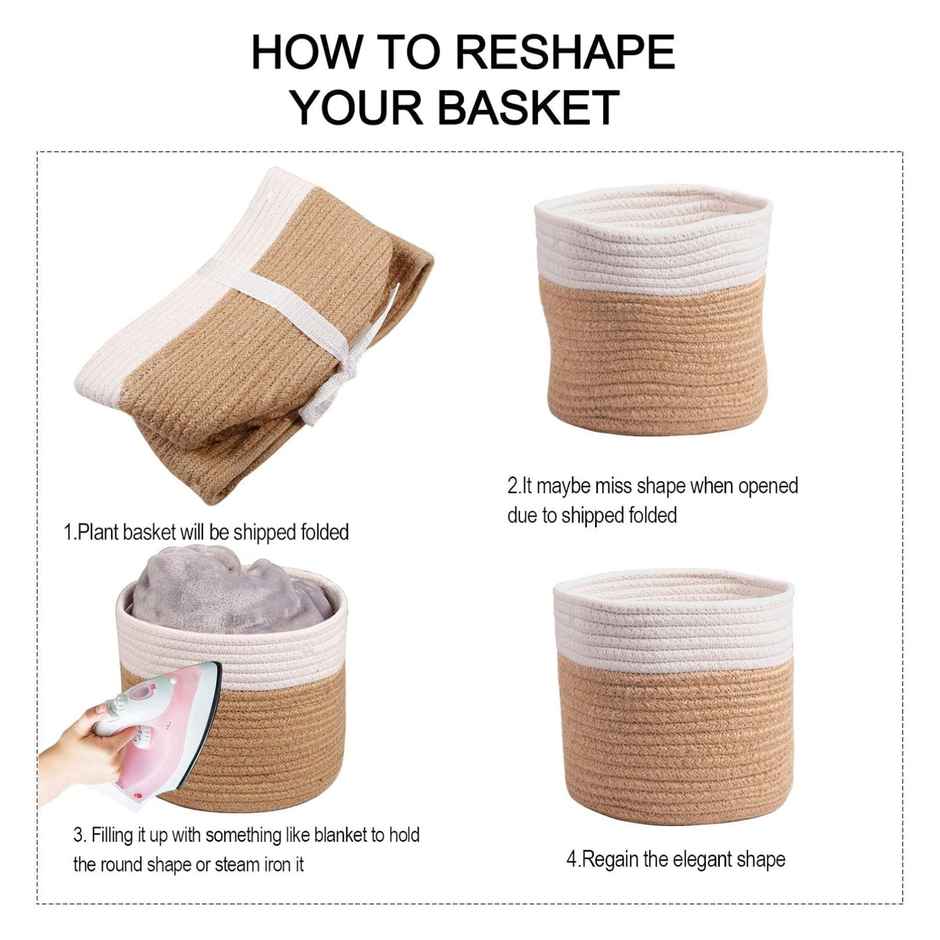 HOW TO RESHAPE YOUR BASKET

1.Plant basket will be shipped folded

2.It maybe miss shape when opened due to shipped folded

3. Filling it up with something like blanket to hold the round shape or steam iron it

4.Regain the elegant shape