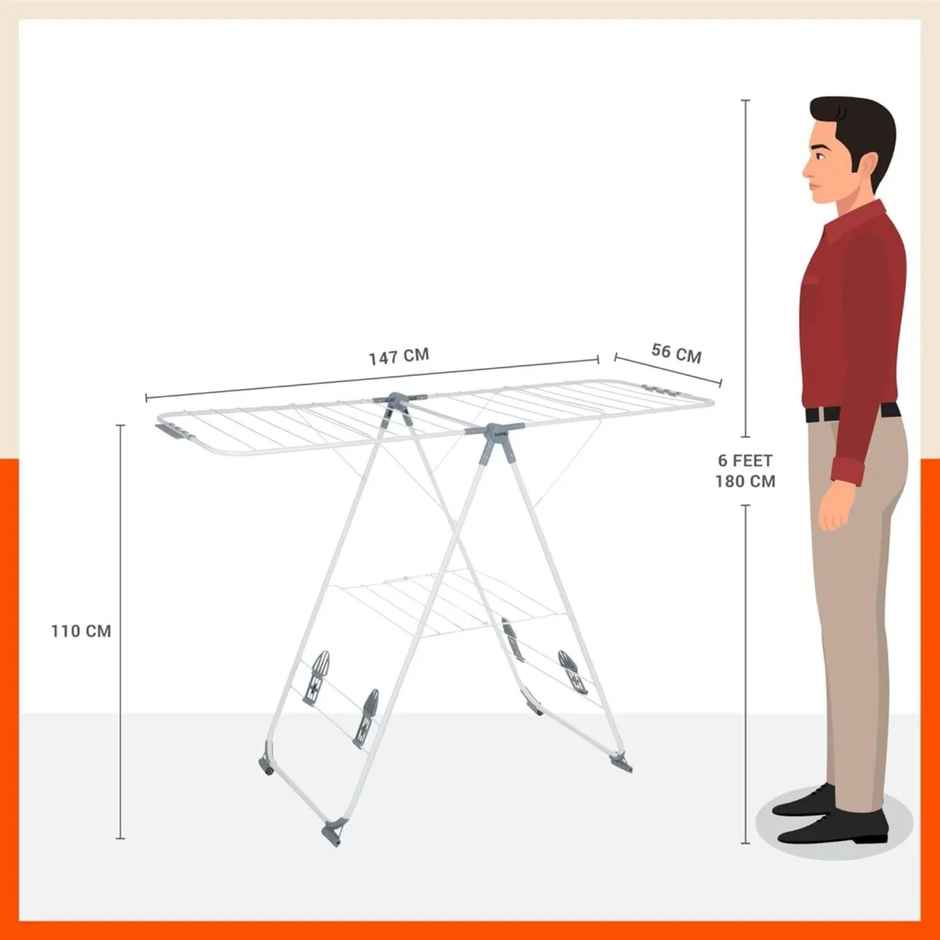 147 CM

56 CM

6 FEET
180 CM

110 CM