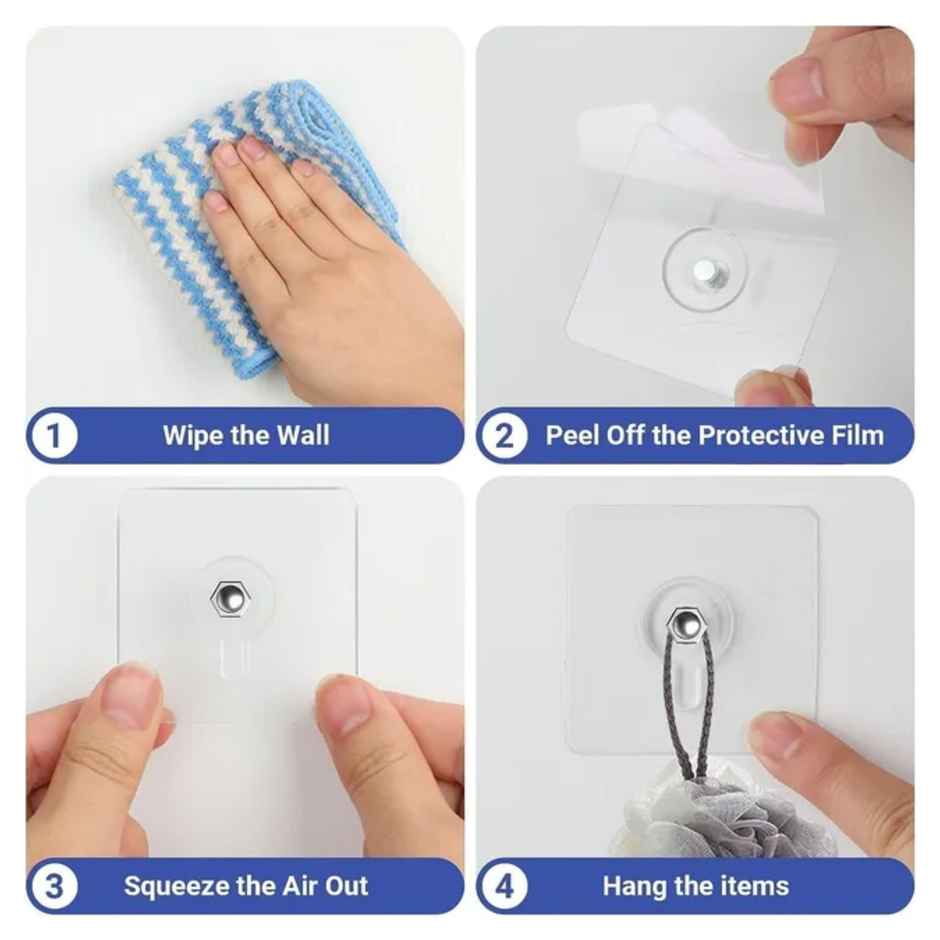 1 Wipe the Wall

2 Peel Off the Protective Film

3 Squeeze the Air Out

4 Hang the items