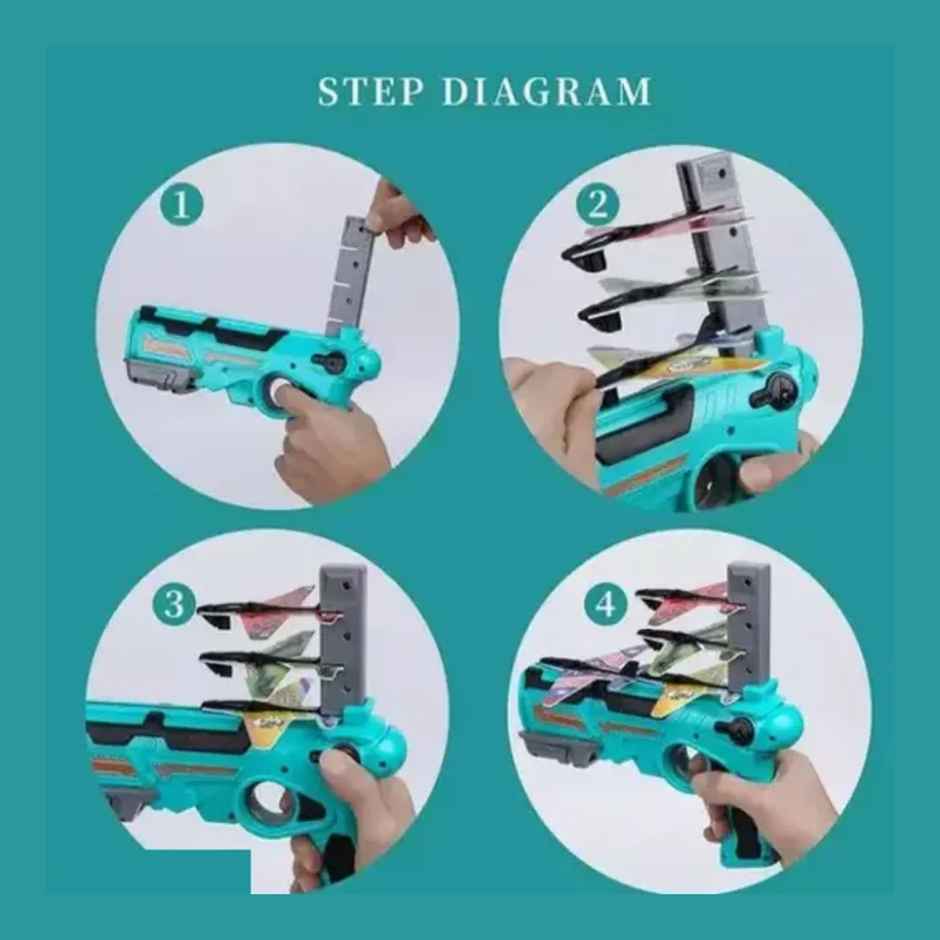 STEP DIAGRAM

1

2

3

4