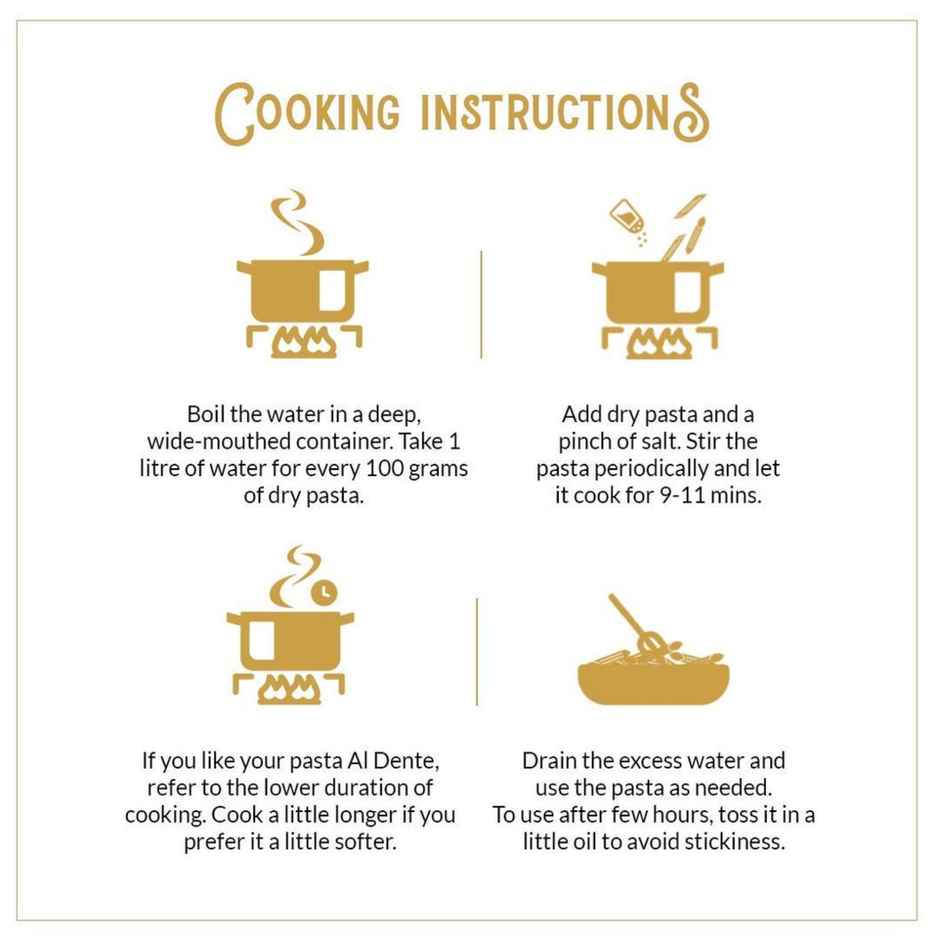 COOKING INSTRUCTIONS

Boil the water in a deep, wide-mouthed container. Take 1 litre of water for every 100 grams of dry pasta.

Add dry pasta and a pinch of salt. Stir the pasta periodically and let it cook for 9-11 mins.

If you like your pasta Al Dente, refer to the lower duration of cooking. Cook a little longer if you prefer it a little softer.

Drain the excess water and use the pasta as needed. To use after few hours, toss it in a little oil to avoid stickiness.