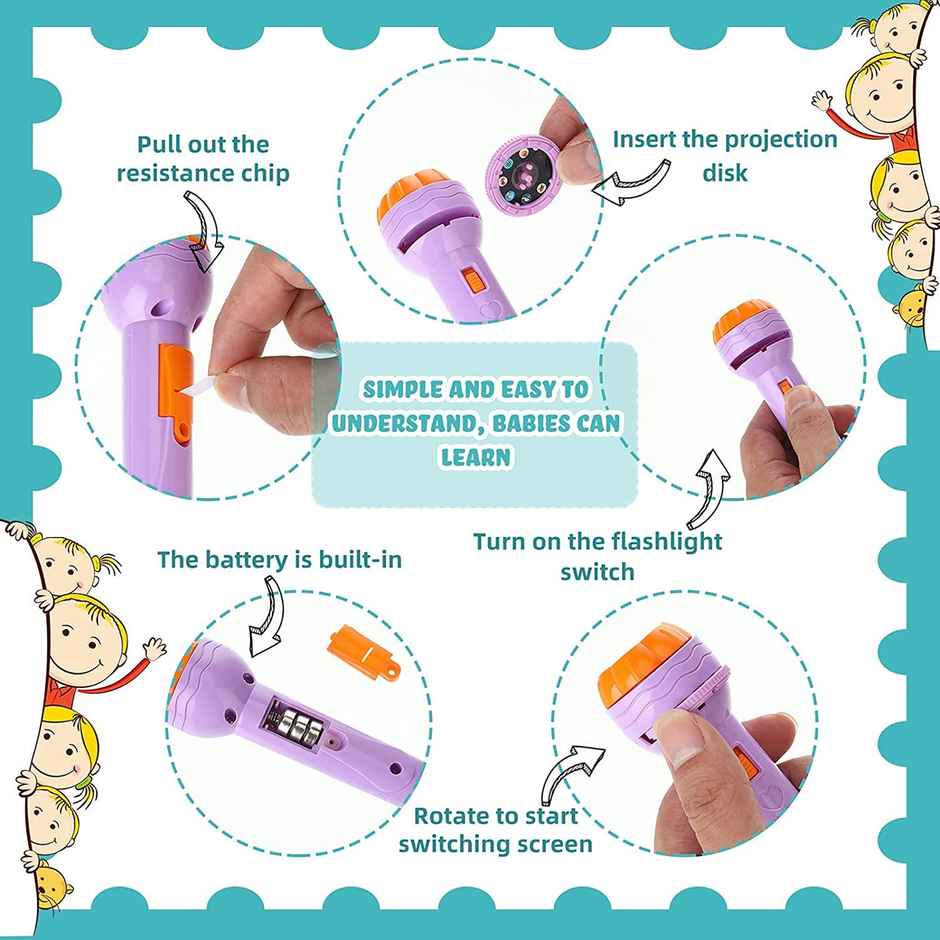 Pull out the resistance chip

Insert the projection disk

SIMPLE AND EASY TO UNDERSTAND, BABIES CAN LEARN

Turn on the flashlight switch

The battery is built-in

Rotate to start switching screen