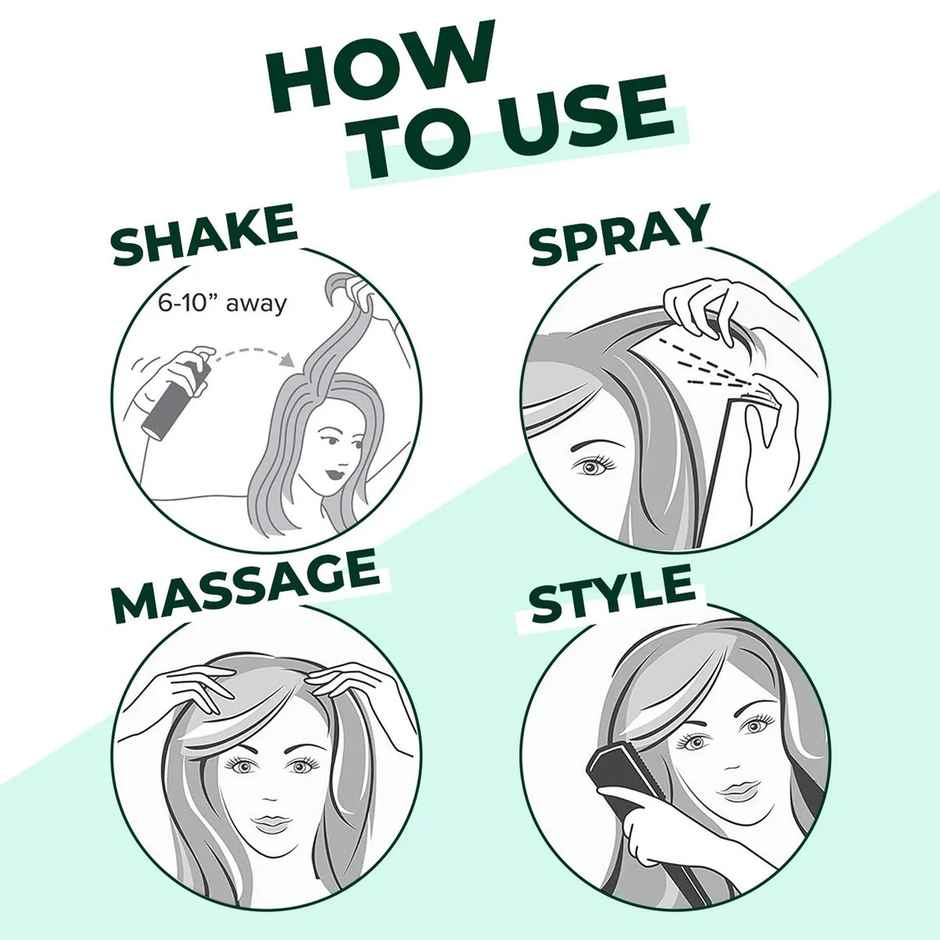 HOW TO USE

SHAKE

6-10” away

SPRAY

MASSAGE

STYLE