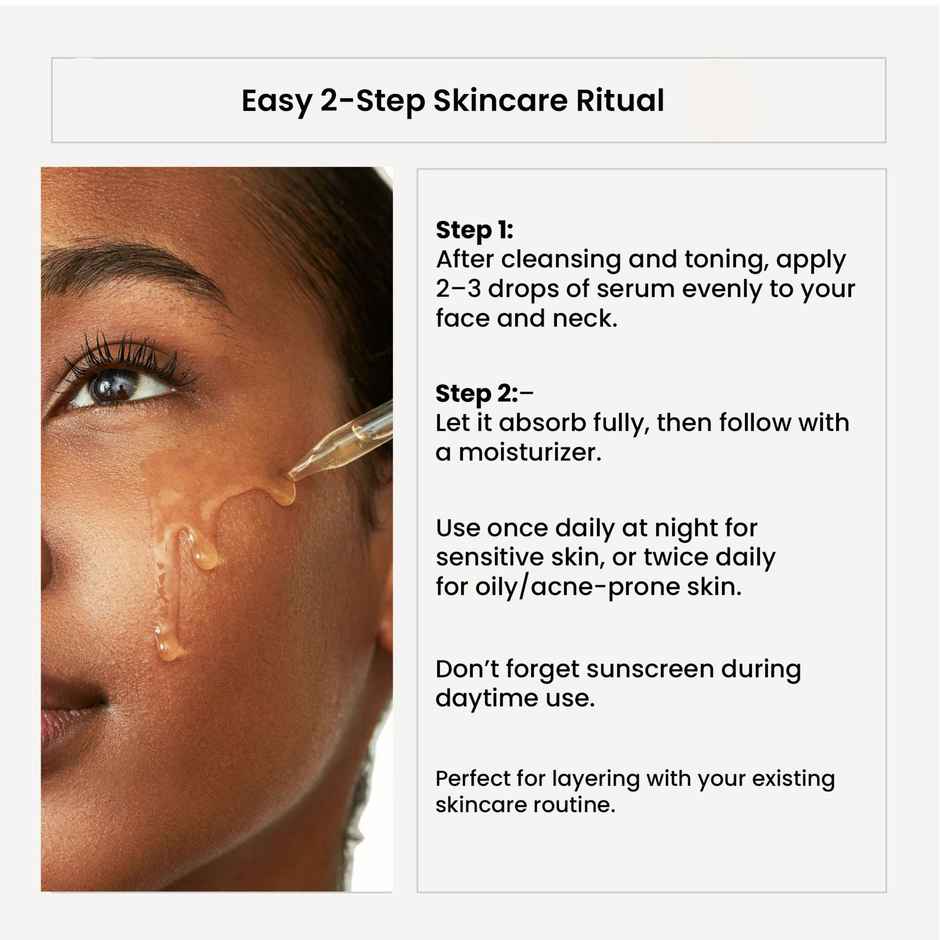 Easy 2-Step Skincare Ritual

Step 1:
After cleansing and toning, apply 2–3 drops of serum evenly to your face and neck.

Step 2:–
Let it absorb fully, then follow with a moisturizer.

Use once daily at night for sensitive skin, or twice daily for oily/acne-prone skin.

Don't forget sunscreen during daytime use.

Perfect for layering with your existing skincare routine.