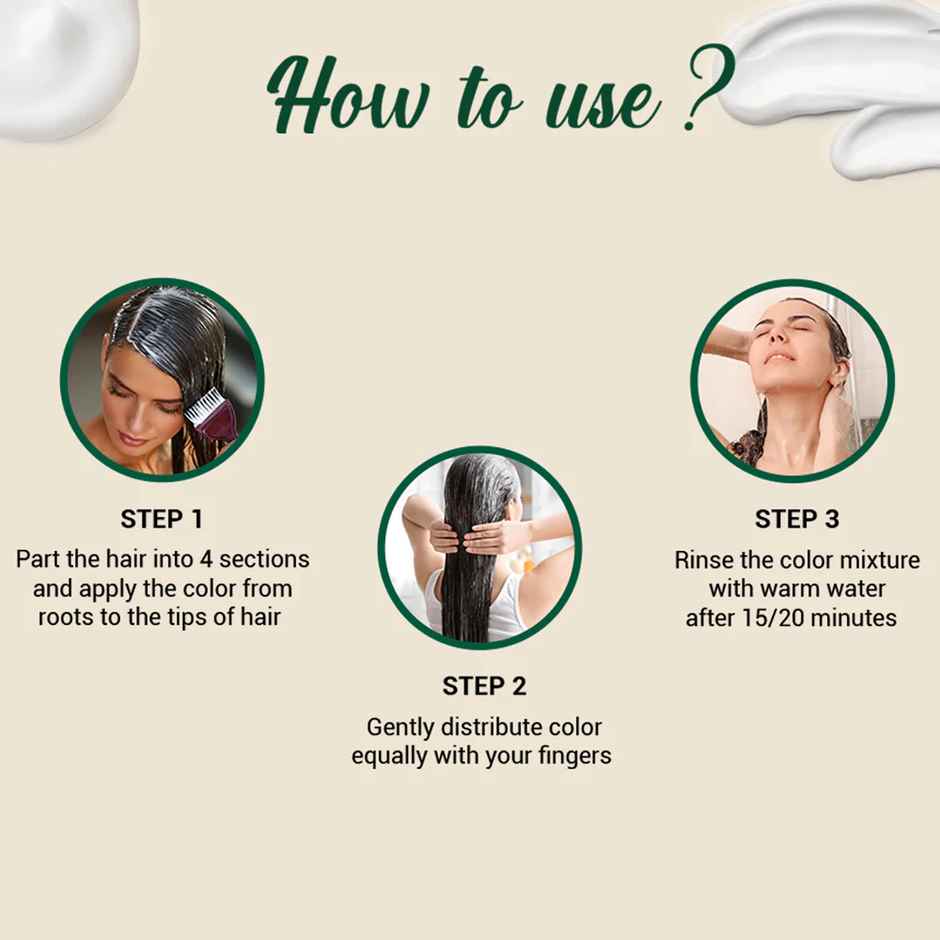 How to use ?

STEP 1
Part the hair into 4 sections and apply the color from roots to the tips of hair

STEP 2
Gently distribute color equally with your fingers

STEP 3
Rinse the color mixture with warm water after 15/20 minutes