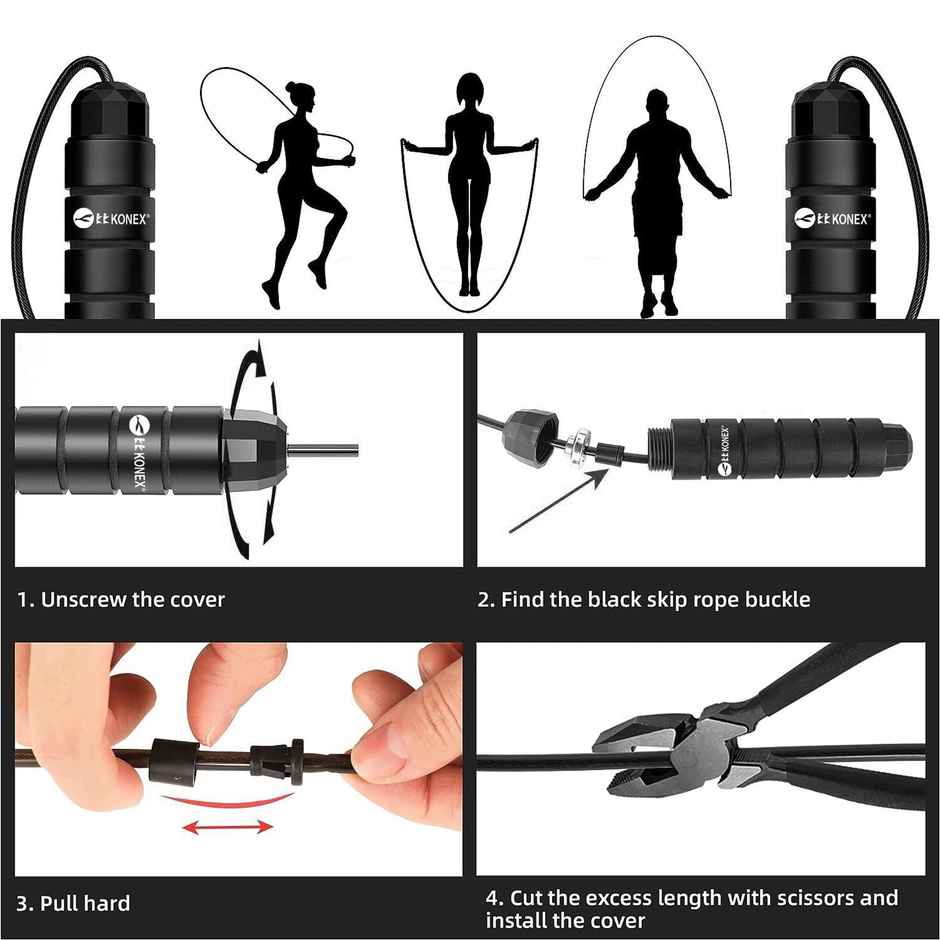 KONEX®

KONEX®

KONEX®

KONEX®

1. Unscrew the cover

2. Find the black skip rope buckle

3. Pull hard

4. Cut the excess length with scissors and install the cover