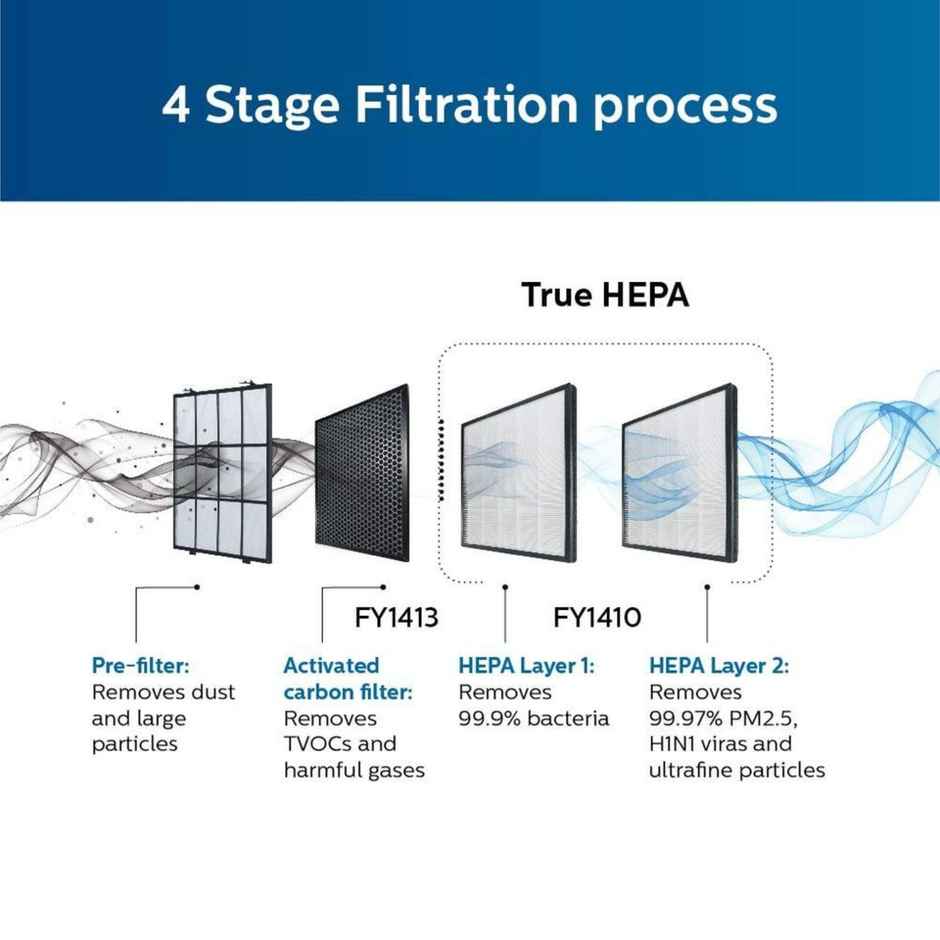 4 Stage Filtration process

True HEPA

FY1413

FY1410

Pre-filter: Removes dust and large particles

Activated carbon filter: Removes TVOCs and harmful gases

HEPA Layer 1: Removes 99.9% bacteria

HEPA Layer 2: Removes 99.97% PM2.5, H1N1 viras and ultrafine particles