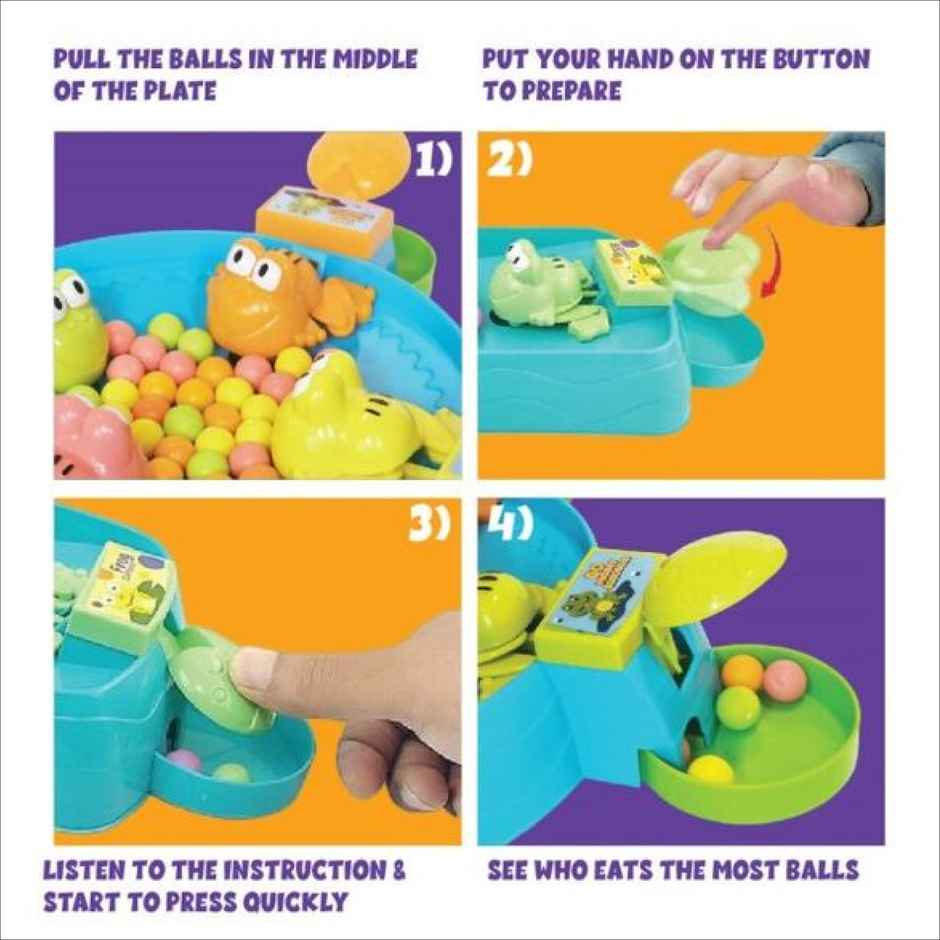 PULL THE BALLS IN THE MIDDLE OF THE PLATE

PUT YOUR HAND ON THE BUTTON TO PREPARE

1)

2)

3)

4)

LISTEN TO THE INSTRUCTION & START TO PRESS QUICKLY

SEE WHO EATS THE MOST BALLS