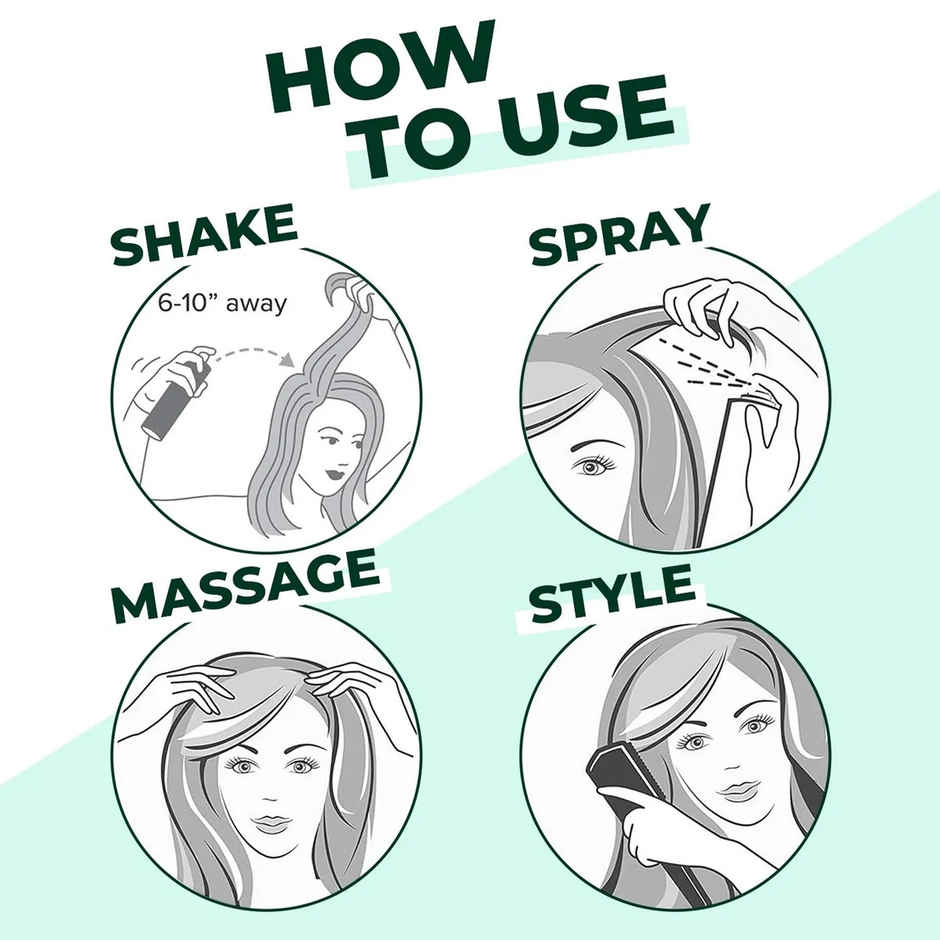 HOW TO USE

SHAKE

6-10” away

SPRAY

MASSAGE

STYLE