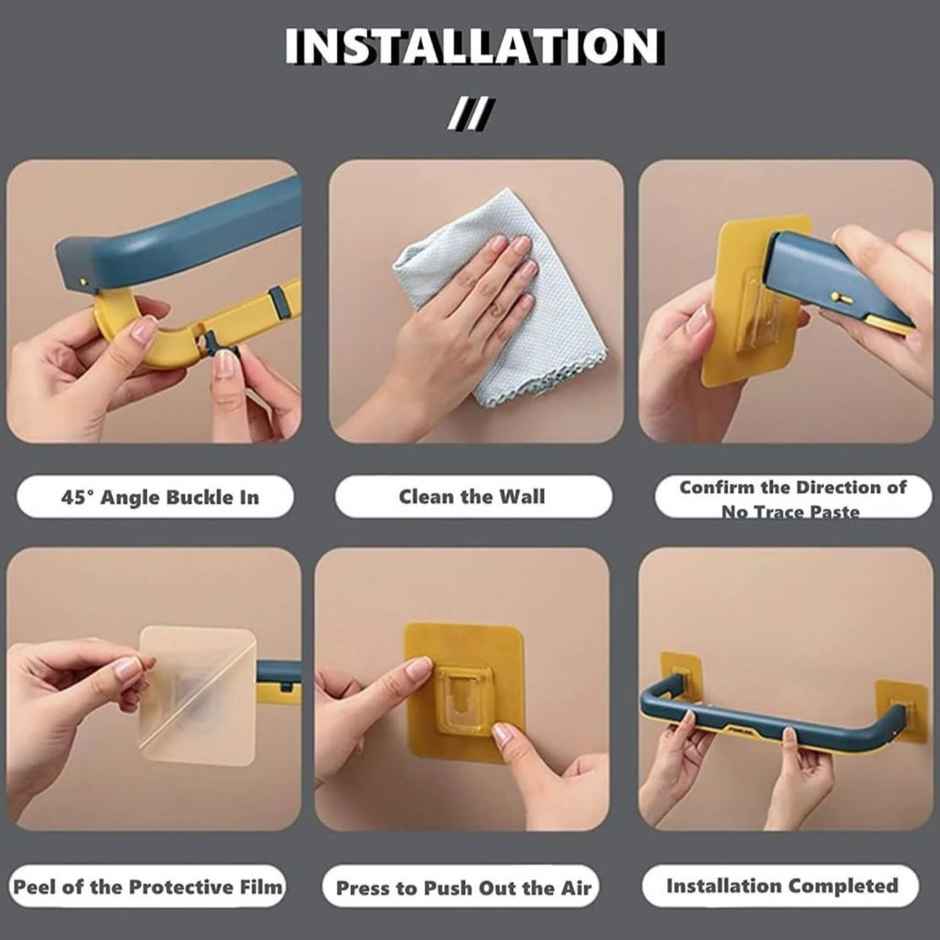 INSTALLATION

//

45° Angle Buckle In

Clean the Wall

Confirm the Direction of No Trace Paste

Peel of the Protective Film

Press to Push Out the Air

Installation Completed