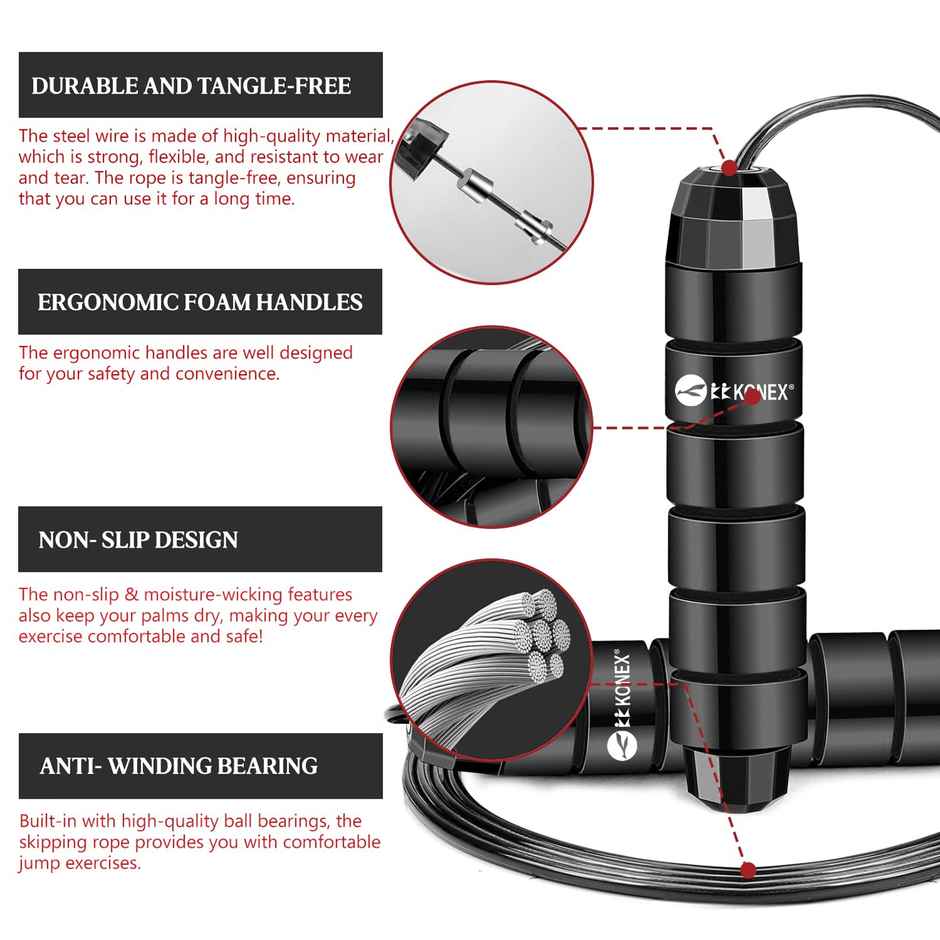 DURABLE AND TANGLE-FREE

The steel wire is made of high-quality material, which is strong, flexible, and resistant to wear and tear. The rope is tangle-free, ensuring that you can use it for a long time.

ERGONOMIC FOAM HANDLES

The ergonomic handles are well designed for your safety and convenience.

NON- SLIP DESIGN

The non-slip & moisture-wicking features also keep your palms dry, making your every exercise comfortable and safe!

ANTI- WINDING BEARING

Built-in with high-quality ball bearings, the skipping rope provides you with comfortable jump exercises.

KONEX®

KONEX®