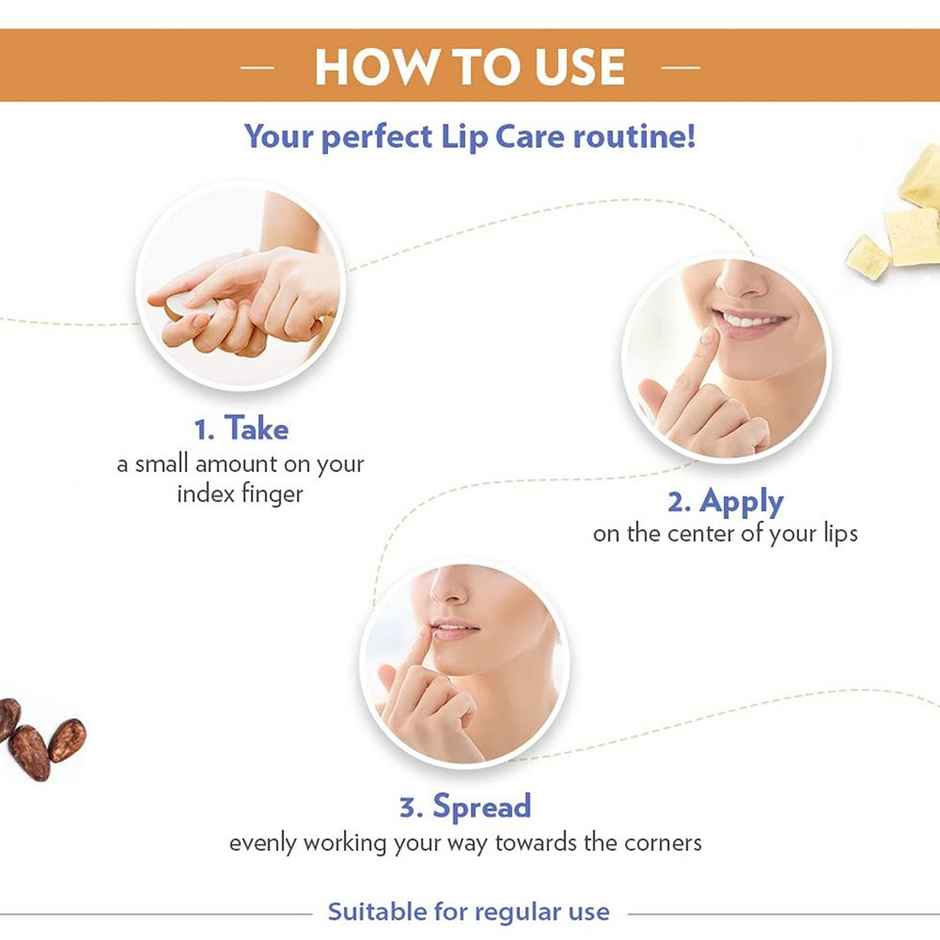 — HOW TO USE —

Your perfect Lip Care routine!

1. Take
a small amount on your index finger

2. Apply
on the center of your lips

3. Spread
evenly working your way towards the corners

Suitable for regular use