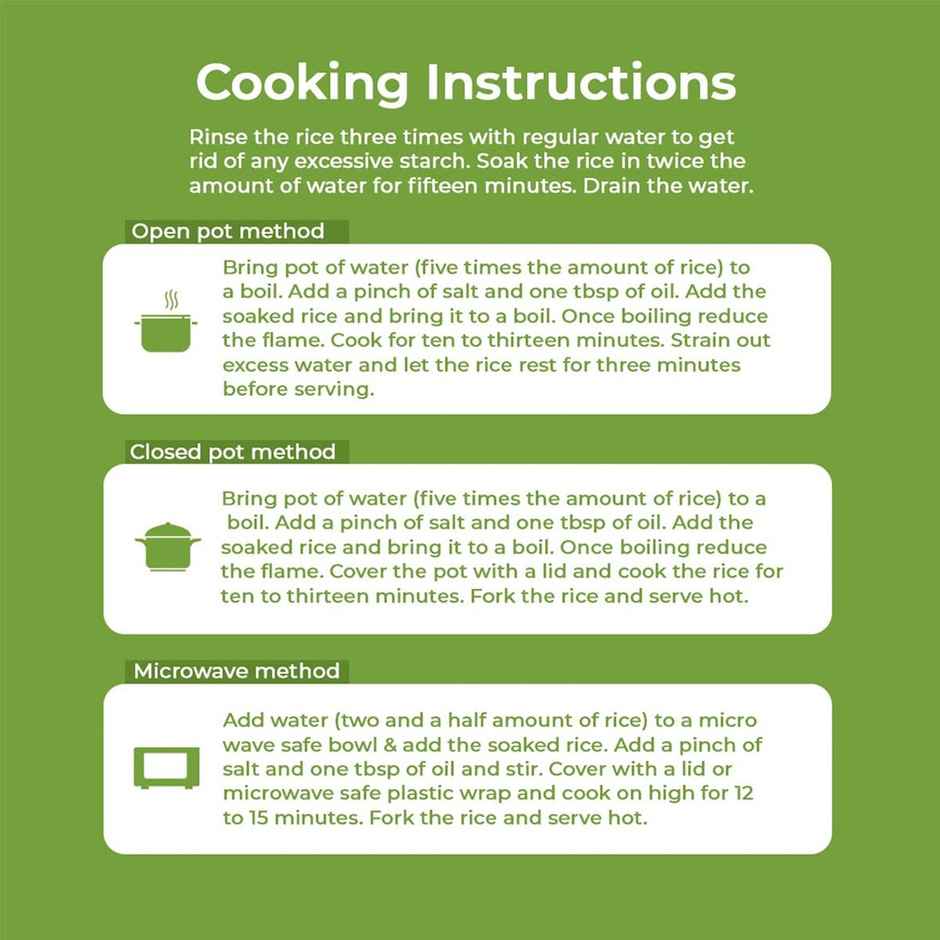 Cooking Instructions

Rinse the rice three times with regular water to get rid of any excessive starch. Soak the rice in twice the amount of water for fifteen minutes. Drain the water.

Open pot method

Bring pot of water (five times the amount of rice) to a boil. Add a pinch of salt and one tbsp of oil. Add the soaked rice and bring it to a boil. Once boiling reduce the flame. Cook for ten to thirteen minutes. Strain out excess water and let the rice rest for three minutes before serving.

Closed pot method

Bring pot of water (five times the amount of rice) to a boil. Add a pinch of salt and one tbsp of oil. Add the soaked rice and bring it to a boil. Once boiling reduce the flame. Cover the pot with a lid and cook the rice for ten to thirteen minutes. Fork the rice and serve hot.

Microwave method

Add water (two and a half amount of rice) to a micro wave safe bowl & add the soaked rice. Add a pinch of salt and one tbsp of oil and stir. Cover with a lid or microwave safe plastic wrap and cook on high for 12 to 15 minutes. Fork the rice and serve hot.