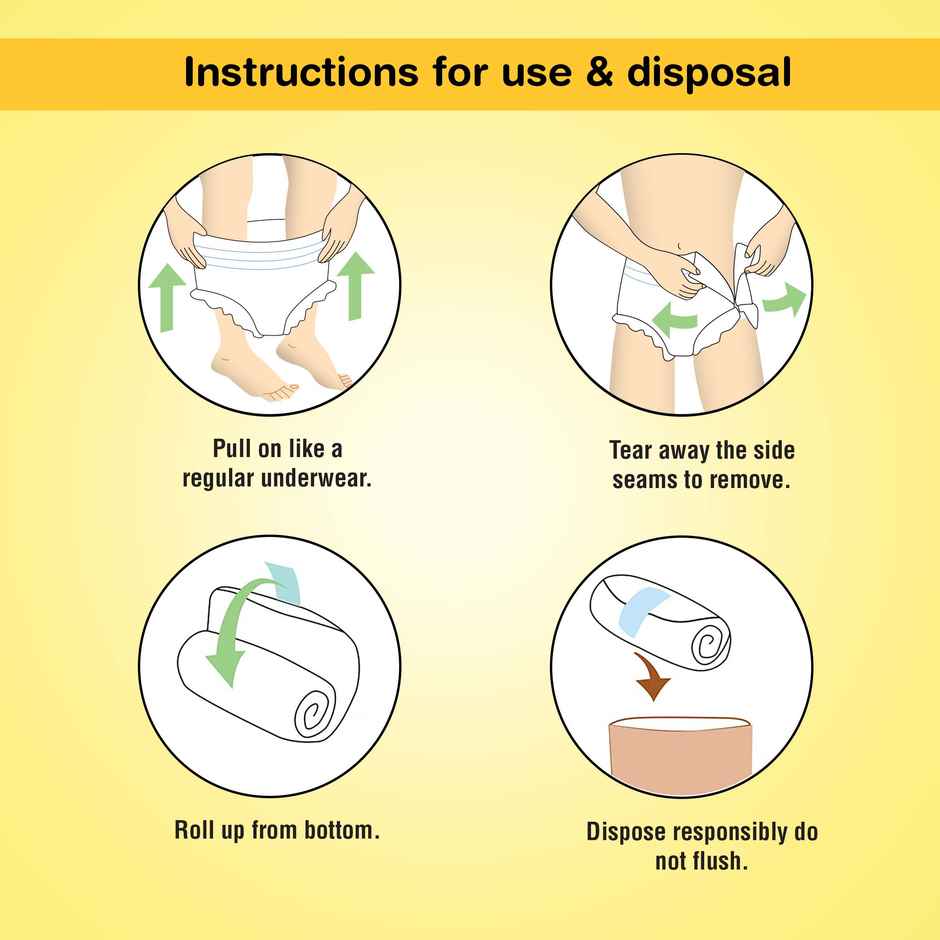 Instructions for use & disposal

Pull on like a regular underwear.

Tear away the side seams to remove.

Roll up from bottom.

Dispose responsibly do not flush.