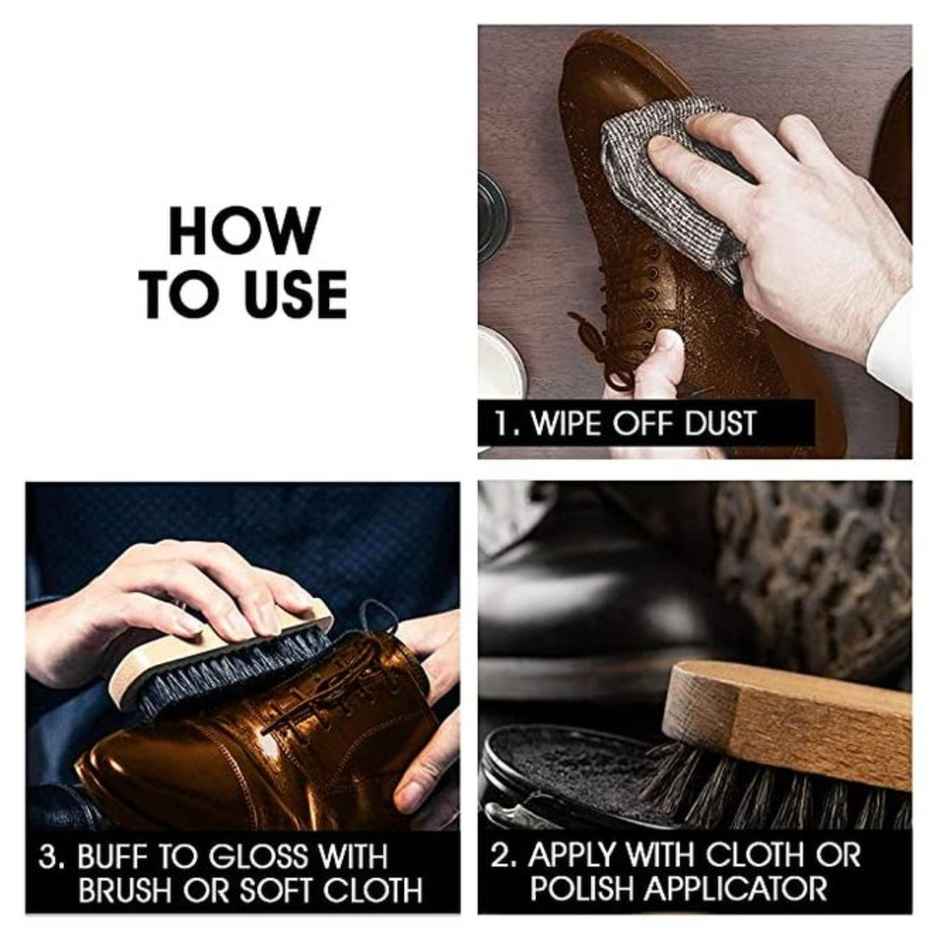 HOW TO USE

1. WIPE OFF DUST

3. BUFF TO GLOSS WITH BRUSH OR SOFT CLOTH

2. APPLY WITH CLOTH OR POLISH APPLICATOR