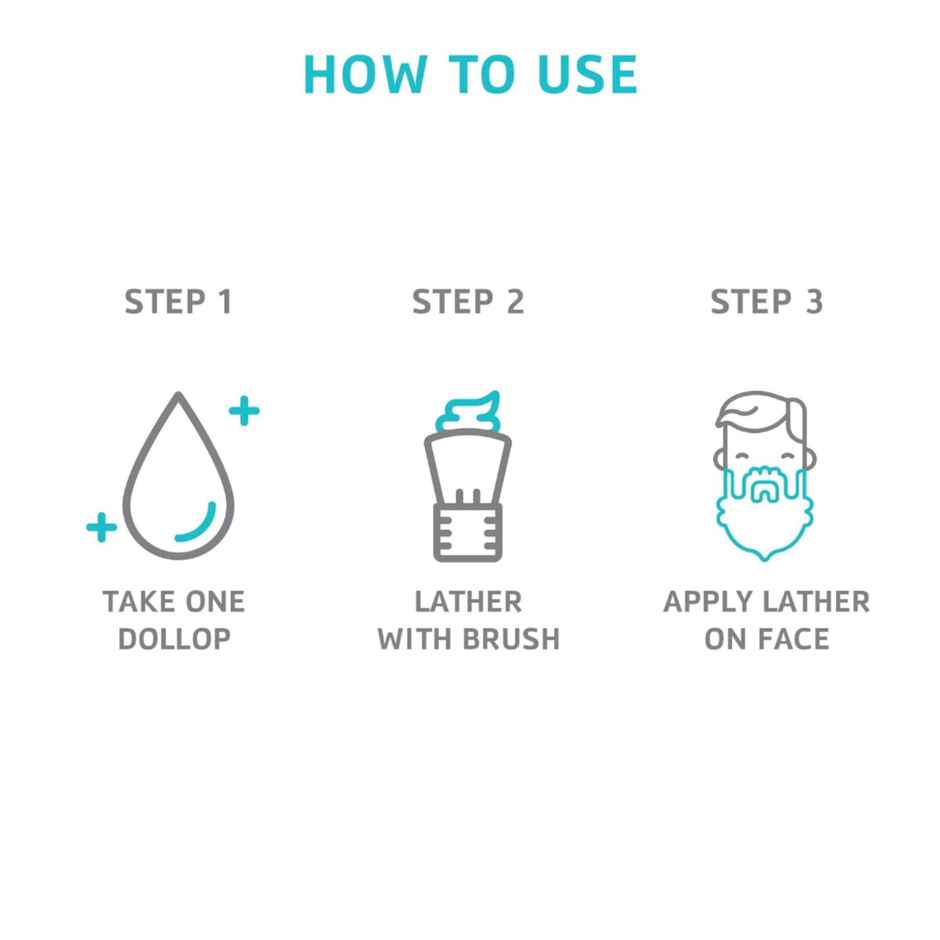 HOW TO USE

STEP 1

TAKE ONE DOLLOP

STEP 2

LATHER WITH BRUSH

STEP 3

APPLY LATHER ON FACE