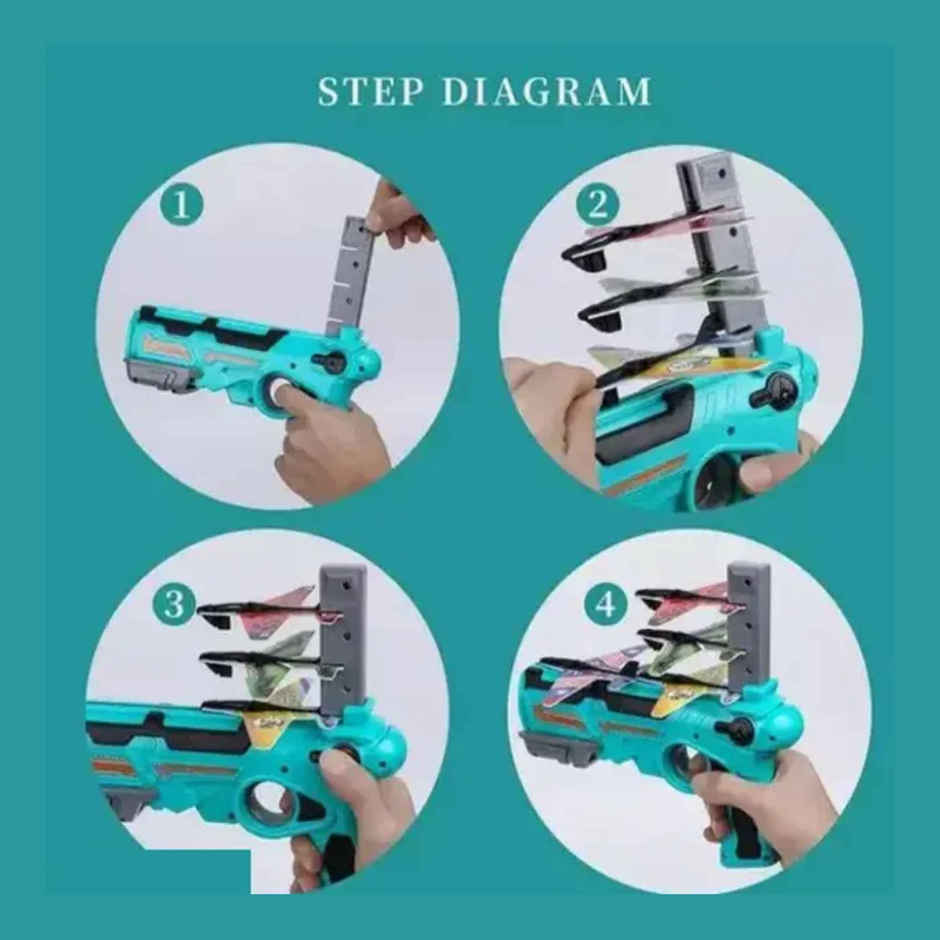 STEP DIAGRAM

1

2

3

4