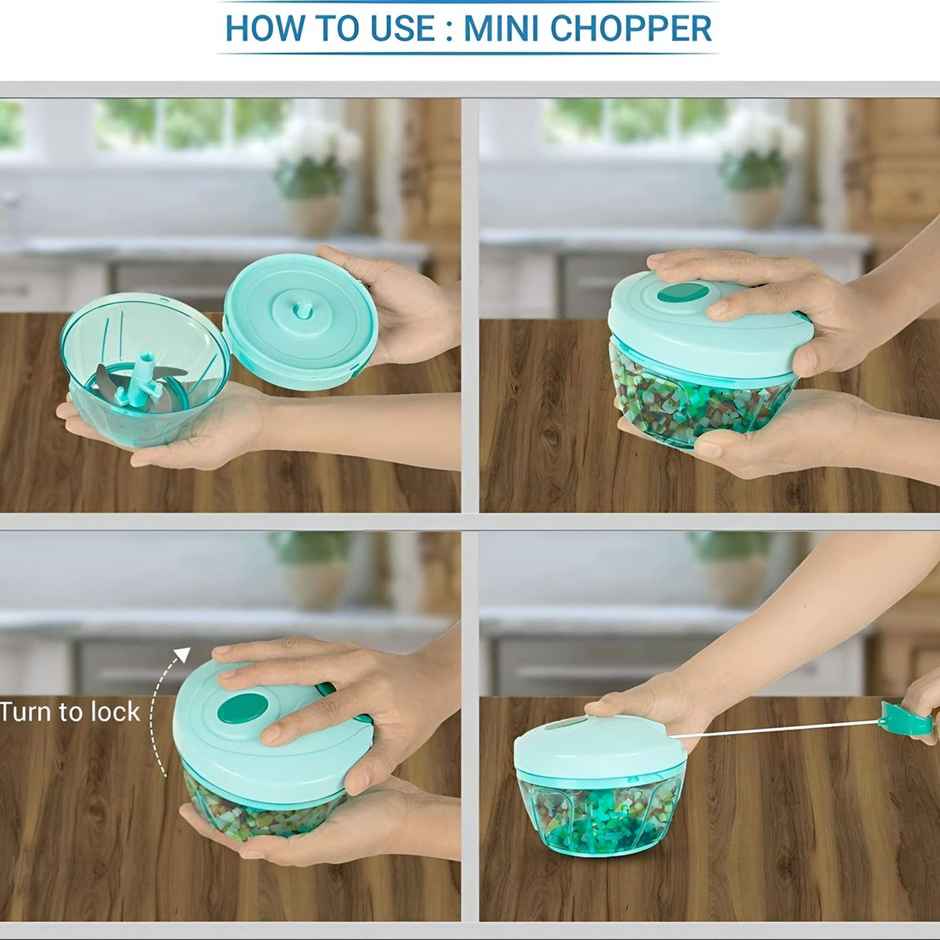 HOW TO USE : MINI CHOPPER

Turn to lock