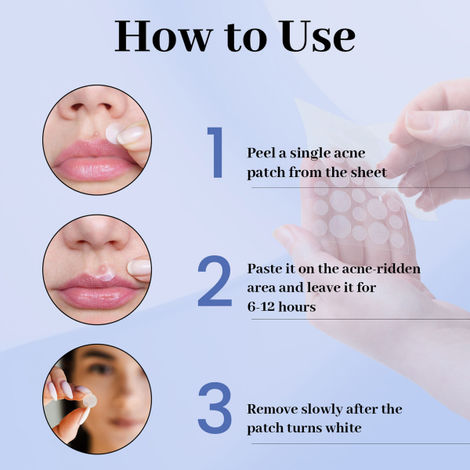 How to Use

1

Peel a single acne patch from the sheet

2

Paste it on the acne-ridden area and leave it for 6-12 hours

3

Remove slowly after the patch turns white