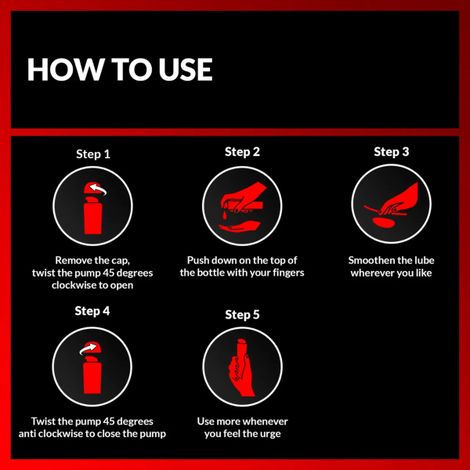 HOW TO USE

Step 1

Remove the cap, twist the pump 45 degrees clockwise to open

Step 2

Push down on the top of the bottle with your fingers

Step 3

Smoothen the lube wherever you like

Step 4

Twist the pump 45 degrees anti clockwise to close the pump

Step 5

Use more whenever you feel the urge