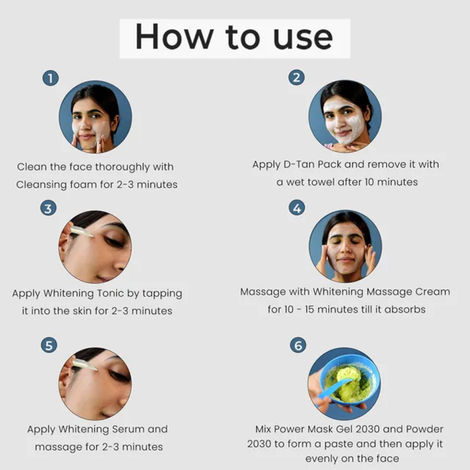 How to use

1

Clean the face thoroughly with Cleansing foam for 2-3 minutes

2

Apply D-Tan Pack and remove it with a wet towel after 10 minutes

3

Apply Whitening Tonic by tapping it into the skin for 2-3 minutes

4

Massage with Whitening Massage Cream for 10 - 15 minutes till it absorbs

5

Apply Whitening Serum and massage for 2-3 minutes

6

Mix Power Mask Gel 2030 and Powder 2030 to form a paste and then apply it evenly on the face