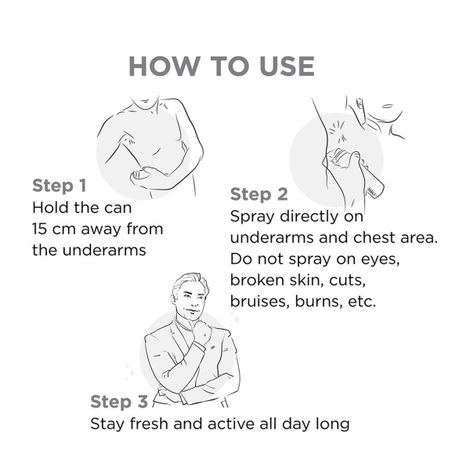 HOW TO USE

Step 1
Hold the can 15 cm away from the underarms

Step 2
Spray directly on underarms and chest area. Do not spray on eyes, broken skin, cuts, bruises, burns, etc.

Step 3
Stay fresh and active all day long