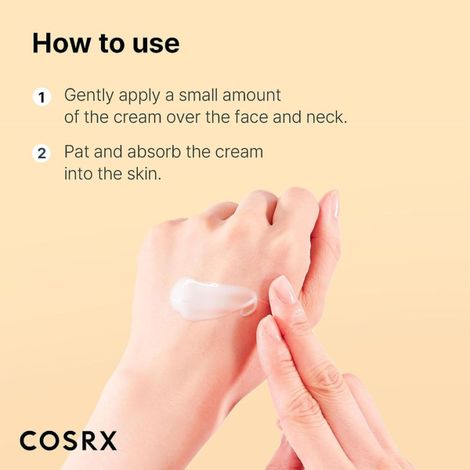 How to use

1 Gently apply a small amount of the cream over the face and neck.

2 Pat and absorb the cream into the skin.

COSRX