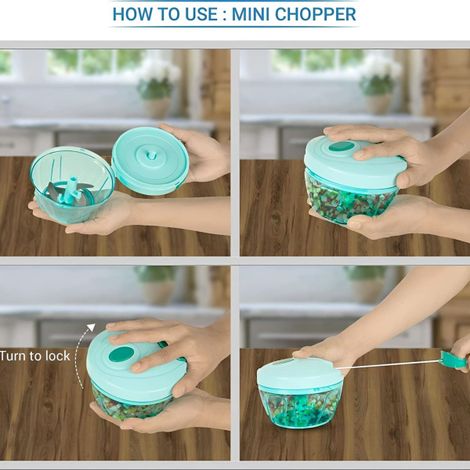 HOW TO USE : MINI CHOPPER

Turn to lock